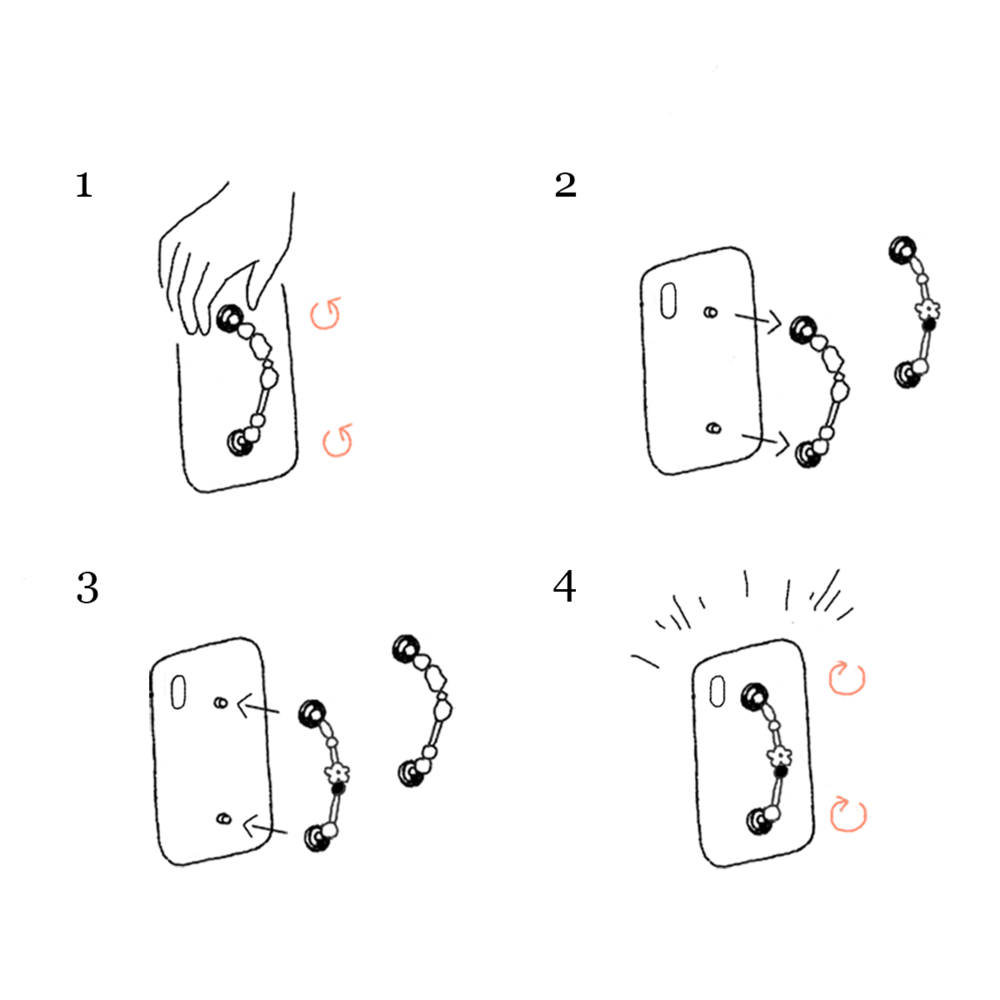 1

2

3

4