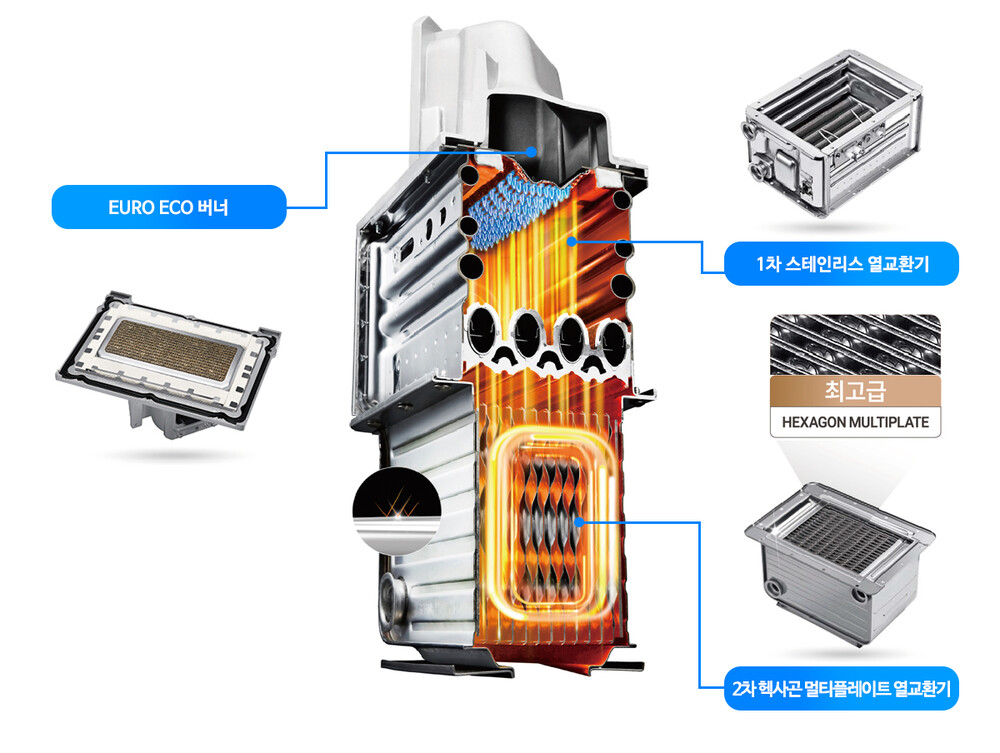 EURO ECO 버너

1차 스테인리스 열교환기

최고급

HEXAGON MULTIPLATE

2차 헥사곤 멀티플레이트 열교환기