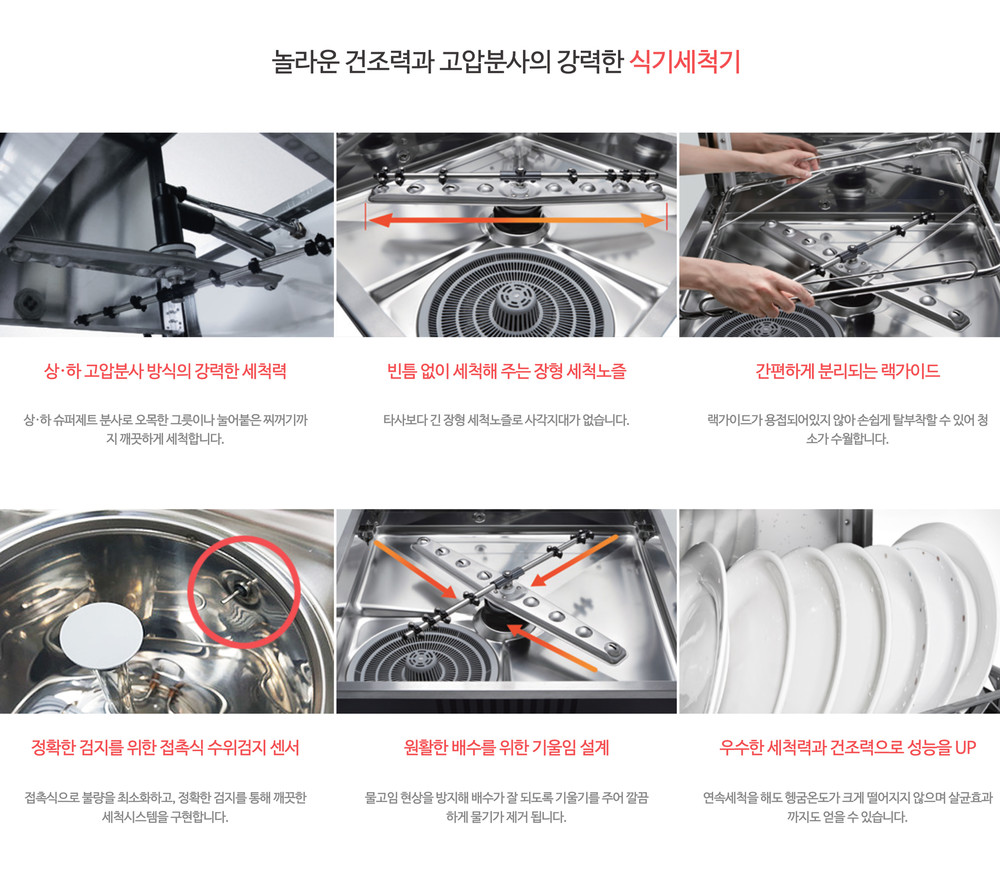 놀라운 건조력과 고압분사의 강력한 식기세척기

상·하 고압분사 방식의 강력한 세척력

상·하 슈퍼제트 분사로 오목한 그릇이나 눌어붙은 찌꺼기까지 깨끗하게 세척합니다.

빈틈 없이 세척해 주는 장형 세척노즐

타사보다 긴 장형 세척노즐로 사각지대가 없습니다.

간편하게 분리되는 랙가이드

랙가이드가 용접되어있지 않아 손쉽게 탈부착할 수 있어 청소가 수월합니다.

정확한 검지를 위한 접촉식 수위검지 센서

접촉식으로 불량을 최소화하고, 정확한 검지를 통해 깨끗한 세척시스템을 구현합니다.

원활한 배수를 위한 기울임 설계

물고임 현상을 방지해 배수가 잘 되도록 기울기를 주어 깔끔하게 물기가 제거 됩니다.

우수한 세척력과 건조력으로 성능을 UP

연속세척을 해도 헹굼온도가 크게 떨어지지 않으며 살균효과까지도 얻을 수 있습니다.