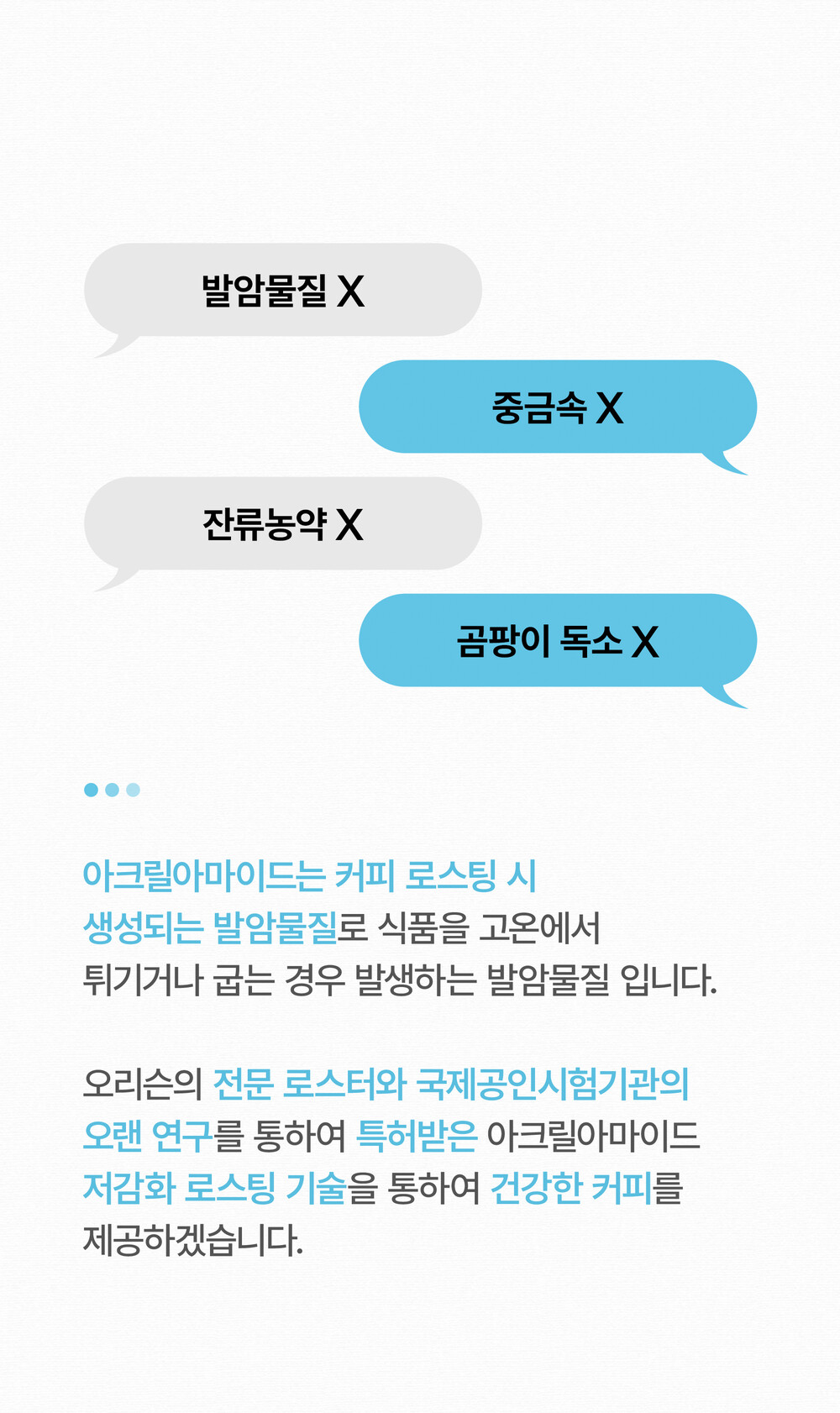 발암물질 X

중금속 X

잔류농약 X

곰팡이 독소 X

아크릴아마이드는 커피 로스팅 시 생성되는 발암물질로 식품을 고온에서 튀기거나 굽는 경우 발생하는 발암물질 입니다.

오리슨의 전문 로스터와 국제공인시험기관의 오랜 연구를 통하여 특허받은 아크릴아마이드 저감화 로스팅 기술을 통하여 건강한 커피를 제공하겠습니다.