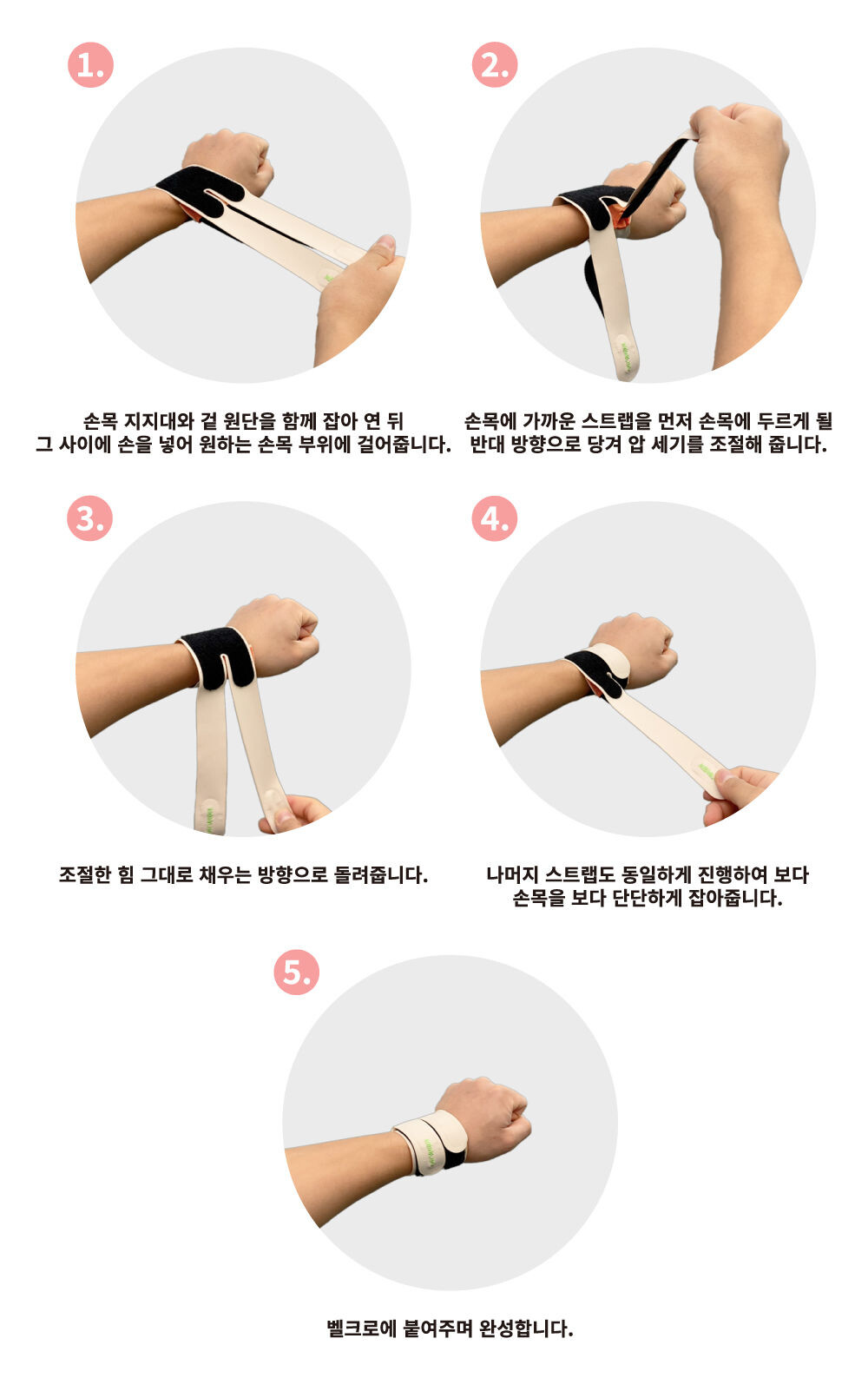 1.

손목 지지대와 겉 원단을 함께 잡아 연 뒤
그 사이에 손을 넣어 원하는 손목 부위에 걸어줍니다.

2.

손목에 가까운 스트랩을 먼저 손목에 두르게 될
반대 방향으로 당겨 압 세기를 조절해 줍니다.

3.

조절한 힘 그대로 채우는 방향으로 돌려줍니다.

4.

나머지 스트랩도 동일하게 진행하여 보다
손목을 보다 단단하게 잡아줍니다.

5.

벨크로에 붙여주며 완성합니다.