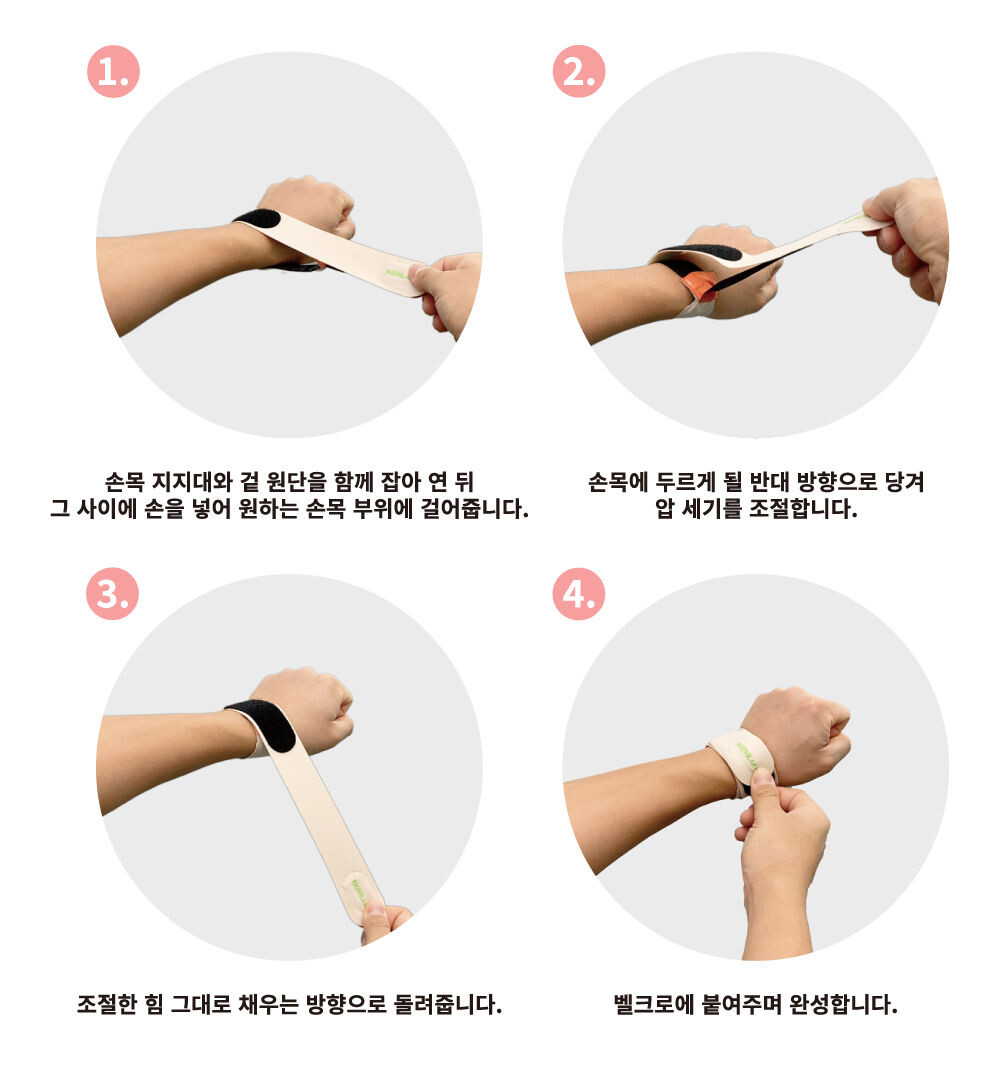 1.

손목 지지대와 겉 원단을 함께 잡아 연 뒤
그 사이에 손을 넣어 원하는 손목 부위에 걸어줍니다.

2.

손목에 두르게 될 반대 방향으로 당겨
압 세기를 조절합니다.

3.

조절한 힘 그대로 채우는 방향으로 돌려줍니다.

4.

벨크로에 붙여주며 완성합니다.