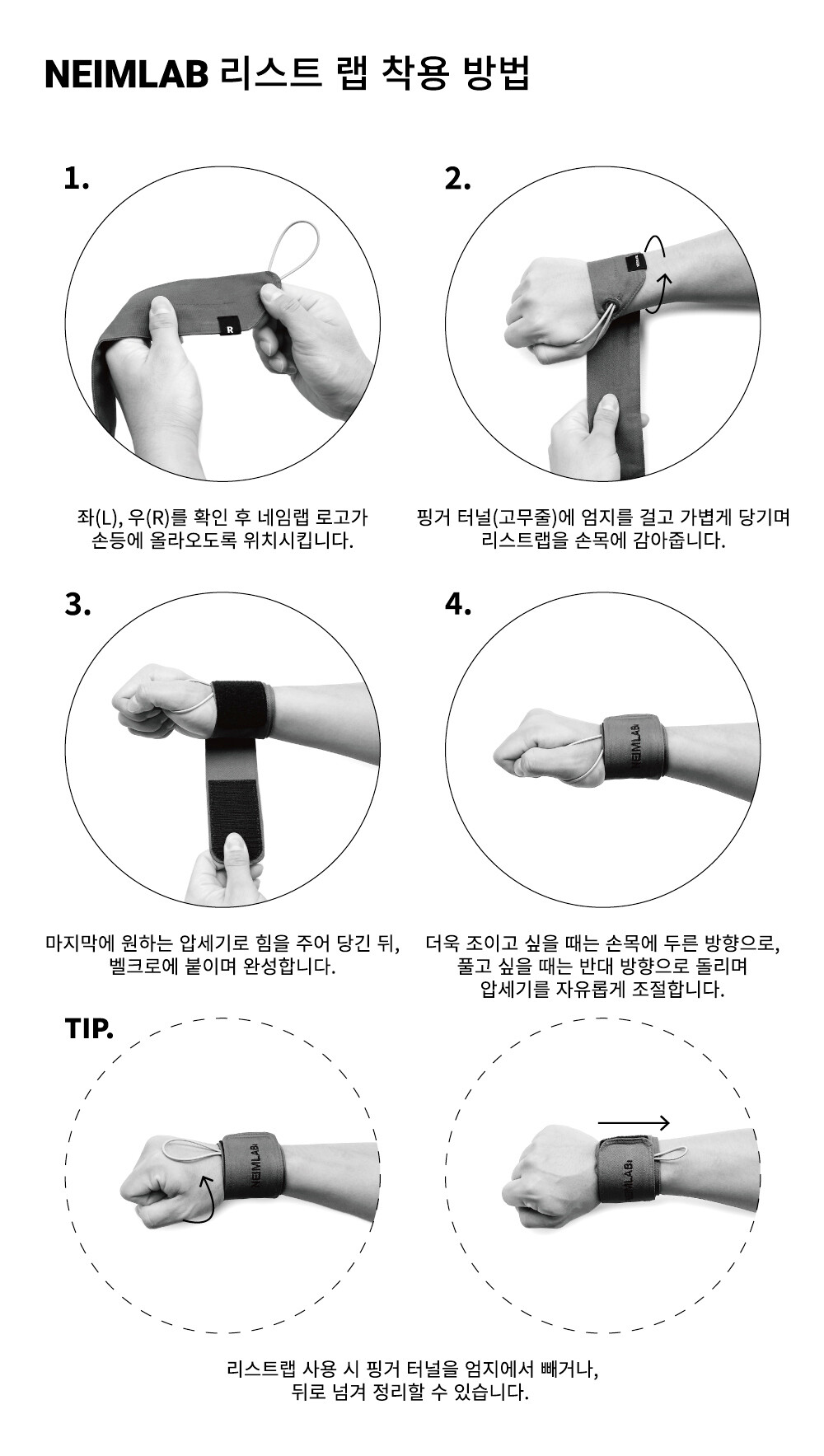 NEIMLAB 리스트 랩 착용 방법

1.

R

좌(L), 우(R)를 확인 후 네임랩 로고가 손등에 올라오도록 위치시킵니다.

2.

핑거 터널(고무줄)에 엄지를 걸고 가볍게 당기며 리스트랩을 손목에 감아줍니다.

3.

마지막에 원하는 압세기로 힘을 주어 당긴 뒤, 벨크로에 붙이며 완성합니다.

4.

NEIMLAB

더욱 조이고 싶을 때는 손목에 두른 방향으로, 풀고 싶을 때는 반대 방향으로 돌리며 압세기를 자유롭게 조절합니다.

TIP.

NEIMLAB

NEIMLAB

리스트랩 사용 시 핑거 터널을 엄지에서 빼거나, 뒤로 넘겨 정리할 수 있습니다.