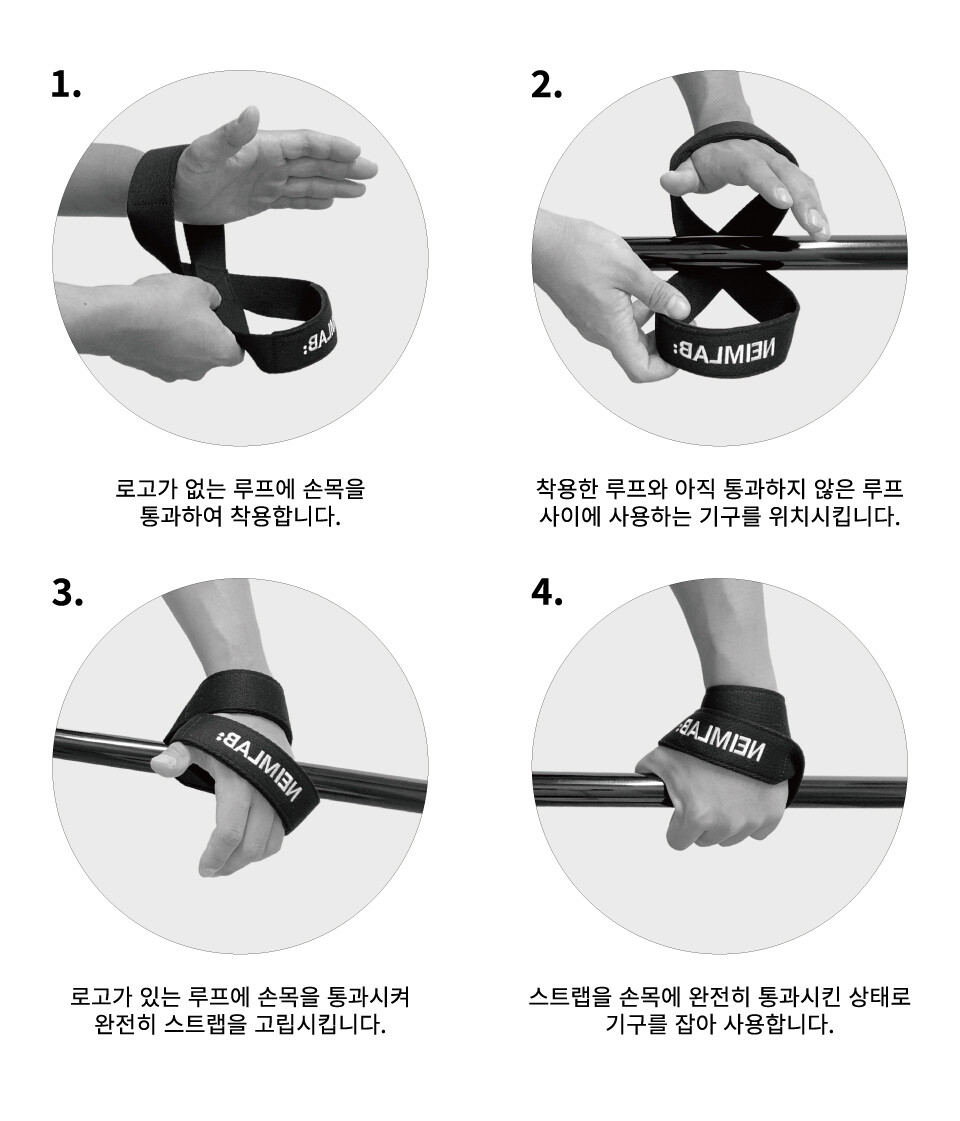 1.

NEIMLAB:

로고가 없는 루프에 손목을
통과하여 착용합니다.

2.

NEIMLAB:

착용한 루프와 아직 통과하지 않은 루프
사이에 사용하는 기구를 위치시킵니다.

3.

NEIMLAB:

로고가 있는 루프에 손목을 통과시켜
완전히 스트랩을 고립시킵니다.

4.

NEIMLAB:

스트랩을 손목에 완전히 통과시킨 상태로
기구를 잡아 사용합니다.