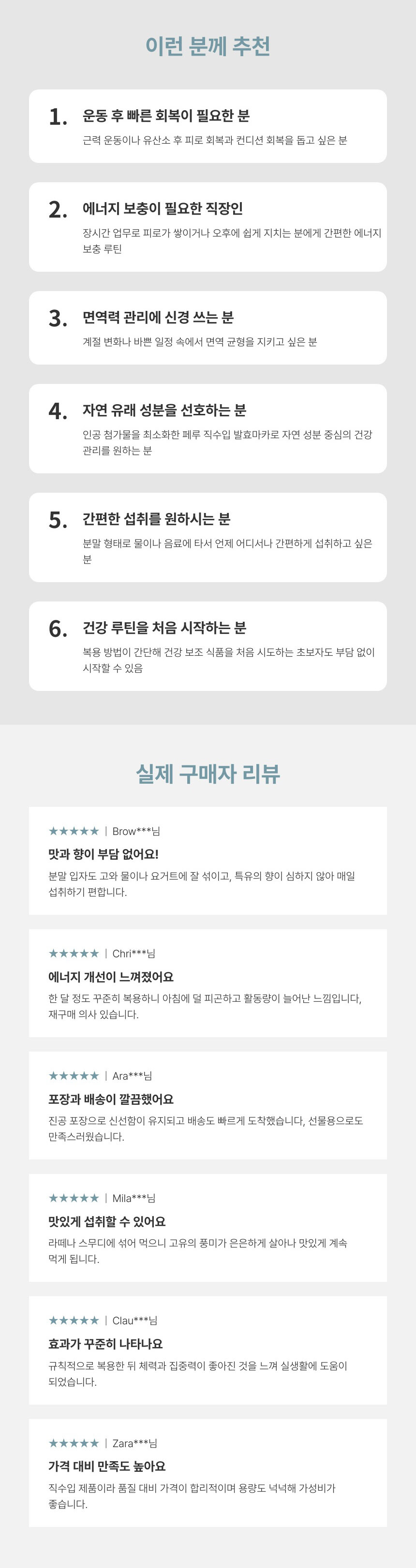 이런 분께 추천

1. 운동 후 빠른 회복이 필요한 분

근력 운동이나 유산소 후 피로 회복과 컨디션 회복을 돕고 싶은 분

2. 에너지 보충이 필요한 직장인

장시간 업무로 피로가 쌓이거나 오후에 쉽게 지치는 분에게 간편한 에너지 보충 루틴

3. 면역력 관리에 신경 쓰는 분

계절 변화나 바쁜 일정 속에서 면역 균형을 지키고 싶은 분

4. 자연 유래 성분을 선호하는 분

인공 첨가물을 최소화한 페루 직수입 발효마카로 자연 성분 중심의 건강 관리를 원하는 분

5. 간편한 섭취를 원하시는 분

분말 형태로 물이나 음료에 타서 언제 어디서나 간편하게 섭취하고 싶은 분

6. 건강 루틴을 처음 시작하는 분

복용 방법이 간단해 건강 보조 식품을 처음 시도하는 초보자도 부담 없이 시작할 수 있음

실제 구매자 리뷰

★★★★★ | Brow***님

맛과 향이 부담 없어요!

분말 입자도 고와 물이나 요거트에 잘 섞이고, 특유의 향이 심하지 않아 매일 섭취하기 편합니다.

★★★★★ | Chri***님

에너지 개선이 느껴졌어요

한 달 정도 꾸준히 복용하니 아침에 덜 피곤하고 활동량이 늘어난 느낌입니다, 재구매 의사 있습니다.

★★★★★ | Ara***님

포장과 배송이 깔끔했어요

진공 포장으로 신선함이 유지되고 배송도 빠르게 도착했습니다, 선물용으로도 만족스러웠습니다.

★★★★★ | Mila***님

맛있게 섭취할 수 있어요

라떼나 스무디에 섞어 먹으니 고유의 풍미가 은은하게 살아나 맛있게 계속 먹게 됩니다.

★★★★★ | Clau***님

효과가 꾸준히 나타나요

규칙적으로 복용한 뒤 체력과 집중력이 좋아진 것을 느껴 실생활에 도움이 되었습니다.

★★★★★ | Zara***님

가격 대비 만족도 높아요

직수입 제품이라 품질 대비 가격이 합리적이며 용량도 넉넉해 가성비가 좋습니다.