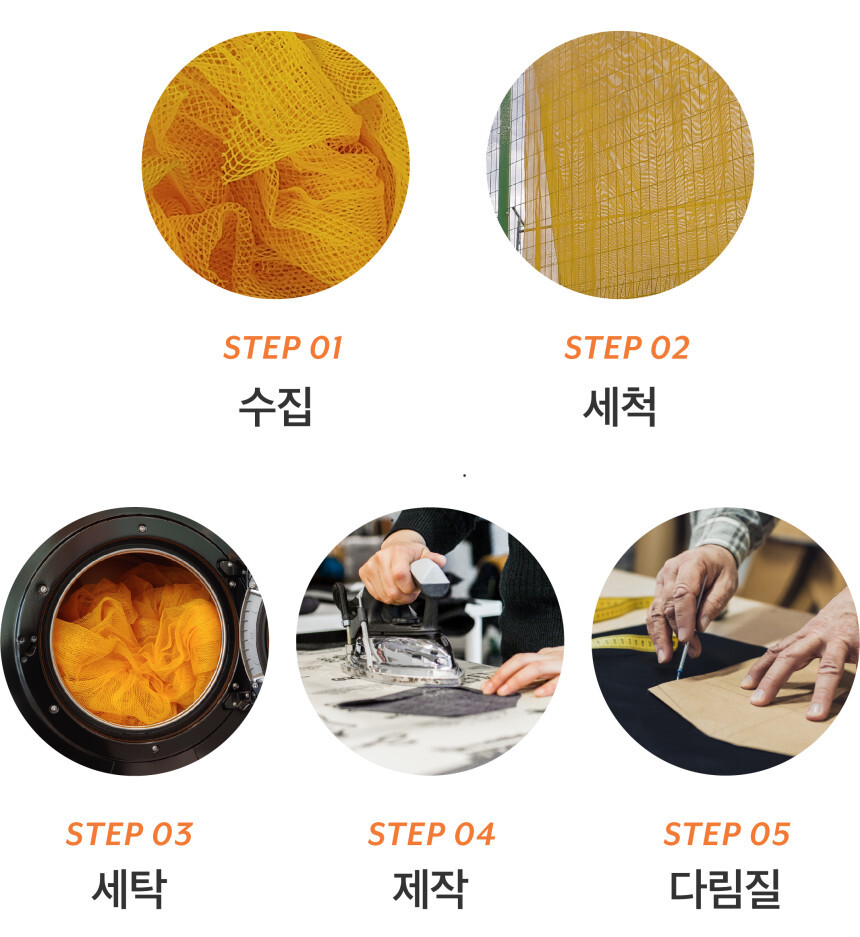 STEP 01
수집

STEP 02
세척

STEP 03
세탁

STEP 04
제작

STEP 05
다림질