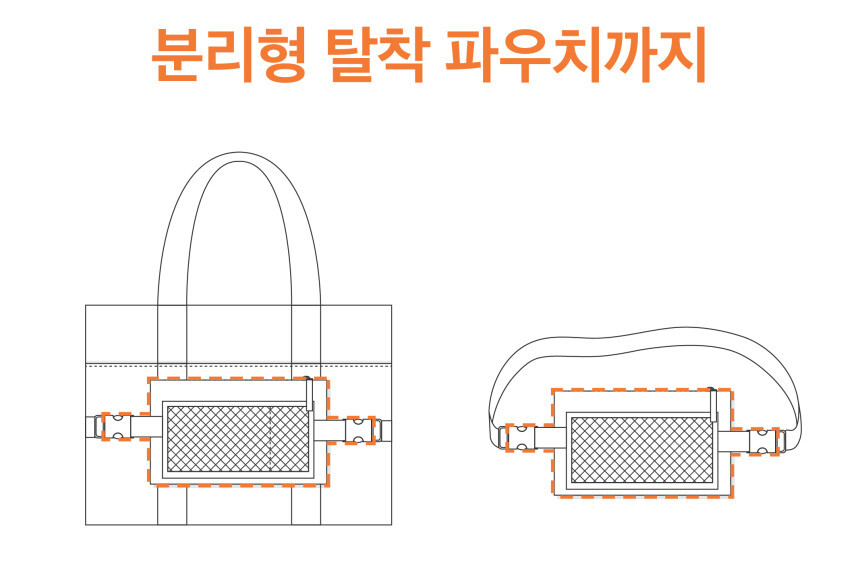 분리형 탈착 파우치까지