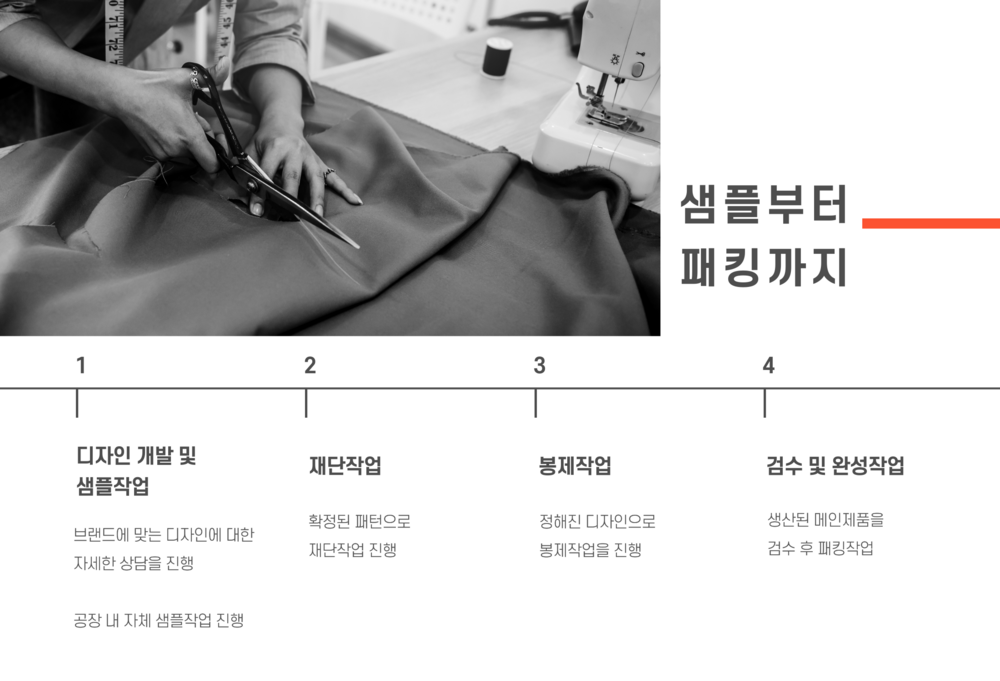 샘플부터
패킹까지

1

디자인 개발 및 샘플작업

브랜드에 맞는 디자인에 대한 자세한 상담을 진행

공장 내 자체 샘플작업 진행

2

재단작업

확정된 패턴으로 재단작업 진행

3

봉제작업

정해진 디자인으로 봉제작업을 진행

4

검수 및 완성작업

생산된 메인제품을 검수 후 패킹작업