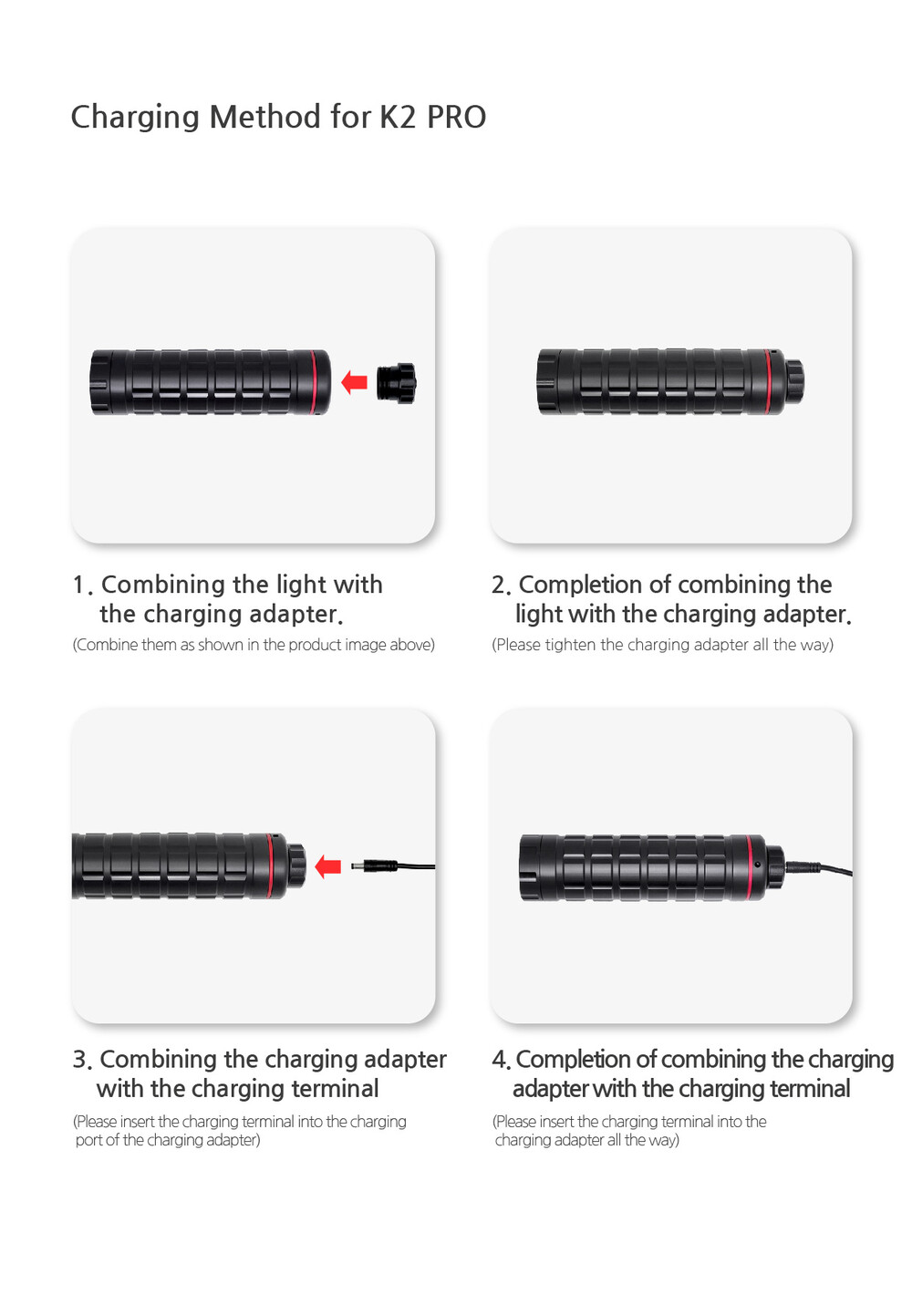 Charging Method for K2 PRO

1. Combining the light with the charging adapter.
(Combine them as shown in the product image above)

2. Completion of combining the light with the charging adapter.
(Please tighten the charging adapter all the way)

3. Combining the charging adapter with the charging terminal
(Please insert the charging terminal into the charging port of the charging adapter)

4. Completion of combining the charging adapter with the charging terminal
(Please insert the charging terminal into the charging adapter all the way)