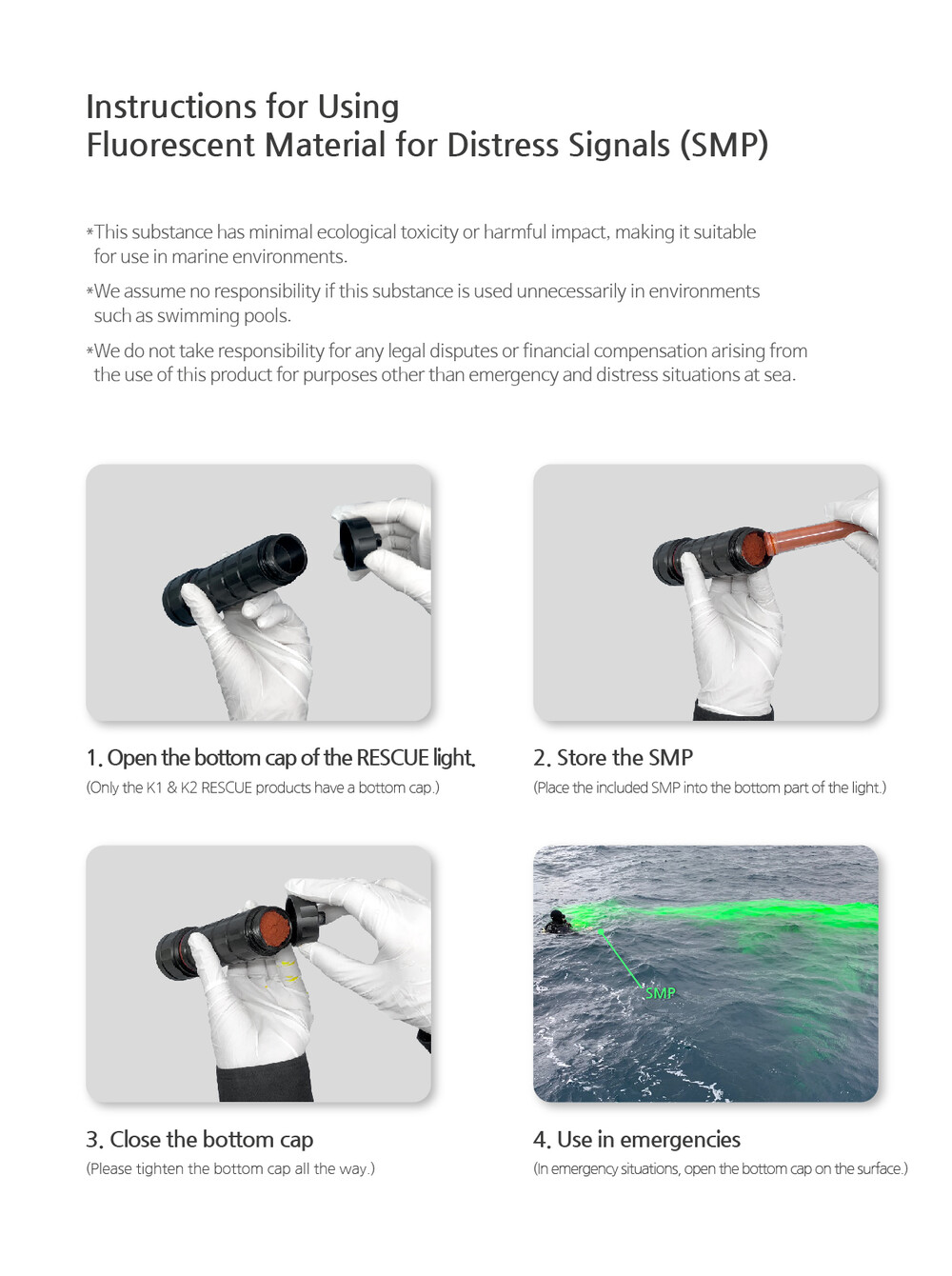 Instructions for Using
Fluorescent Material for Distress Signals (SMP)

*This substance has minimal ecological toxicity or harmful impact, making it suitable for use in marine environments.

*We assume no responsibility if this substance is used unnecessarily in environments such as swimming pools.

*We do not take responsibility for any legal disputes or financial compensation arising from the use of this product for purposes other than emergency and distress situations at sea.

1. Open the bottom cap of the RESCUE light.
(Only the K1 & K2 RESCUE products have a bottom cap.)

2. Store the SMP
(Place the included SMP into the bottom part of the light.)

3. Close the bottom cap
(Please tighten the bottom cap all the way.)

SMP

4. Use in emergencies
(In emergency situations, open the bottom cap on the surface.)