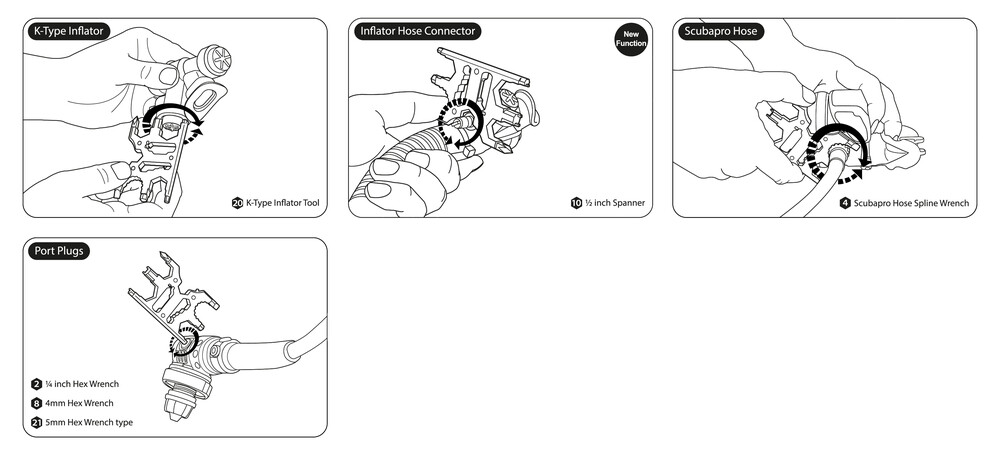 K-Type Inflator

20 K-Type Inflator Tool

Inflator Hose Connector

New Function

10 ½ inch Spanner

Scubapro Hose

4 Scubapro Hose Spline Wrench

Port Plugs

2 ¼ inch Hex Wrench

8 4mm Hex Wrench

21 5mm Hex Wrench type