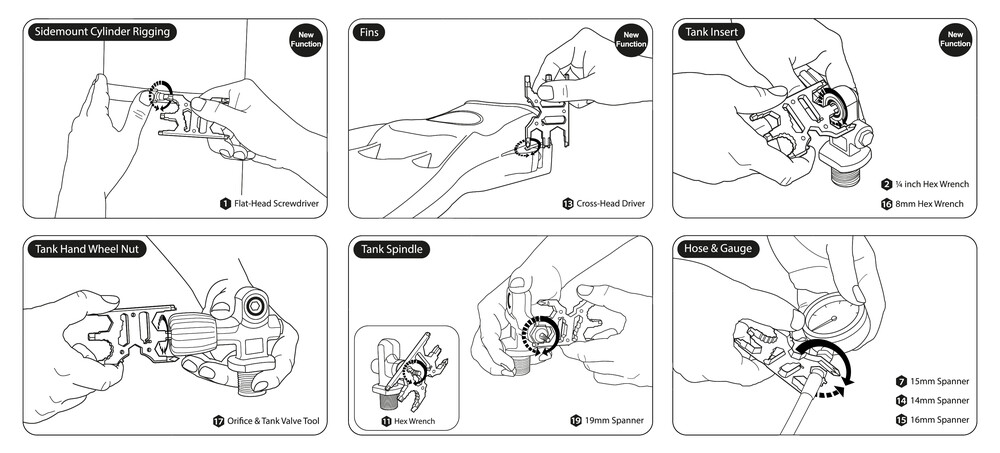 Sidemount Cylinder Rigging

New Function

1 Flat-Head Screwdriver

Fins

New Function

13 Cross-Head Driver

Tank Insert

New Function

2 ¼ inch Hex Wrench

16 8mm Hex Wrench

Tank Hand Wheel Nut

17 Orifice & Tank Valve Tool

Tank Spindle

11 Hex Wrench

19 19mm Spanner

Hose & Gauge

7 15mm Spanner

14 14mm Spanner

15 16mm Spanner