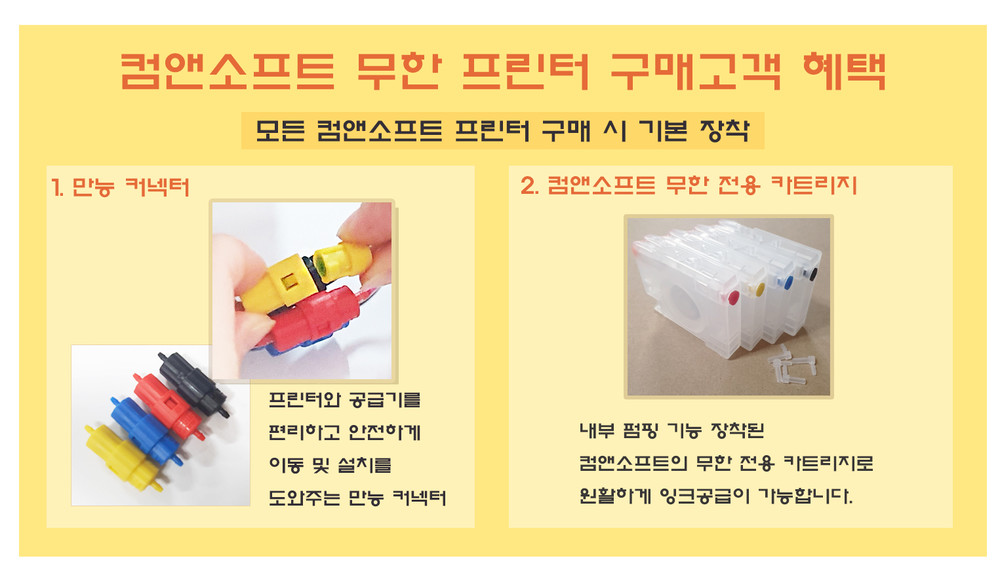 컴앤소프트 무한 프린터 구매고객 혜택

모든 컴앤소프트 프린터 구매 시 기본 장착

1. 만능 커넥터

프린터와 공급기를 편리하고 안전하게 이동 및 설치를 도와주는 만능 커넥터

2. 컴앤소프트 무한 전용 카트리지

내부 펌핑 기능 장착된 컴앤소프트의 무한 전용 카트리지로 원활하게 잉크공급이 가능합니다.