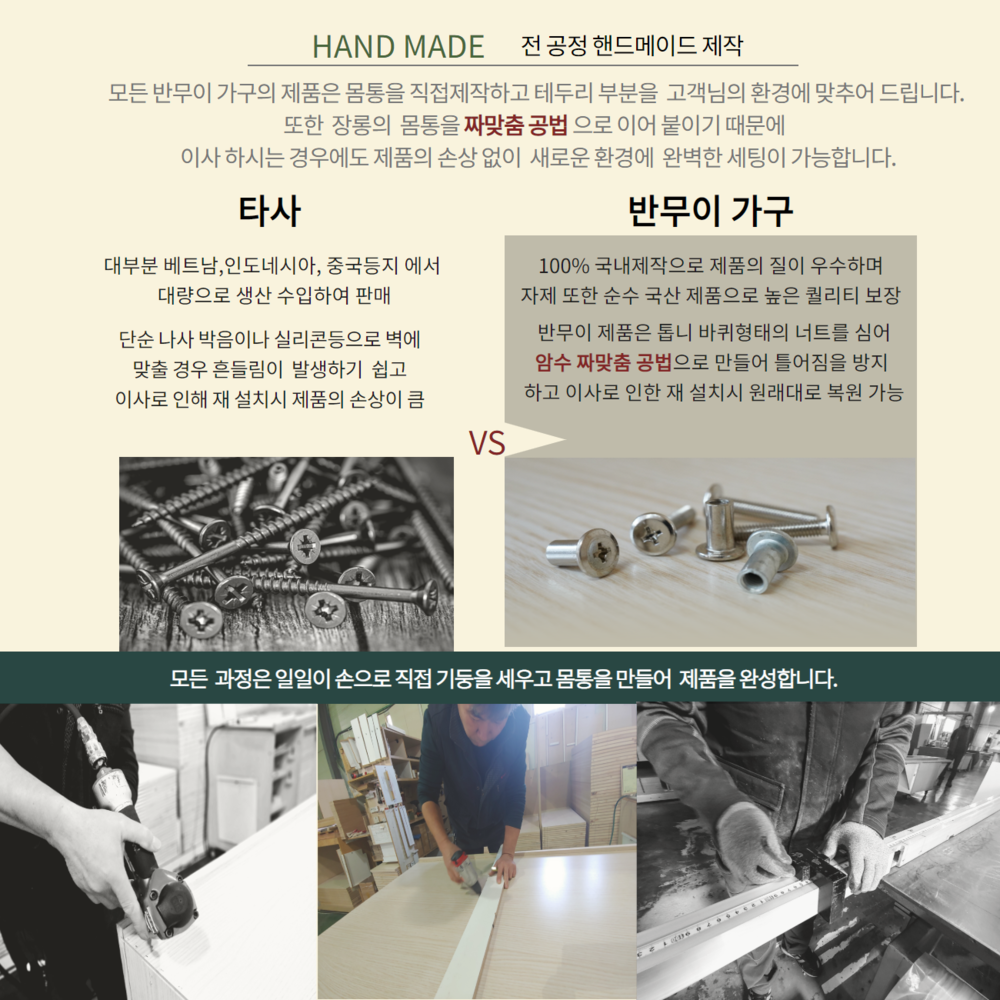 HAND MADE 전 공정 핸드메이드 제작

모든 반무이 가구의 제품은 몸통을 직접제작하고 테두리 부분을 고객님의 환경에 맞추어 드립니다.
또한 장롱의 몸통을 짜맞춤 공법 으로 이어 붙이기 때문에
이사 하시는 경우에도 제품의 손상 없이 새로운 환경에 완벽한 세팅이 가능합니다.

타사

대부분 베트남,인도네시아, 중국등지 에서 대량으로 생산 수입하여 판매

단순 나사 박음이나 실리콘등으로 벽에 맞출 경우 흔들림이 발생하기 쉽고 이사로 인해 재 설치시 제품의 손상이 큼

VS

반무이 가구

100% 국내제작으로 제품의 질이 우수하며 자제 또한 순수 국산 제품으로 높은 퀄리티 보장

반무이 제품은 톱니 바퀴형태의 너트를 심어 암수 짜맞춤 공법으로 만들어 틀어짐을 방지 하고 이사로 인한 재 설치시 원래대로 복원 가능

모든 과정은 일일이 손으로 직접 기둥을 세우고 몸통을 만들어 제품을 완성합니다.