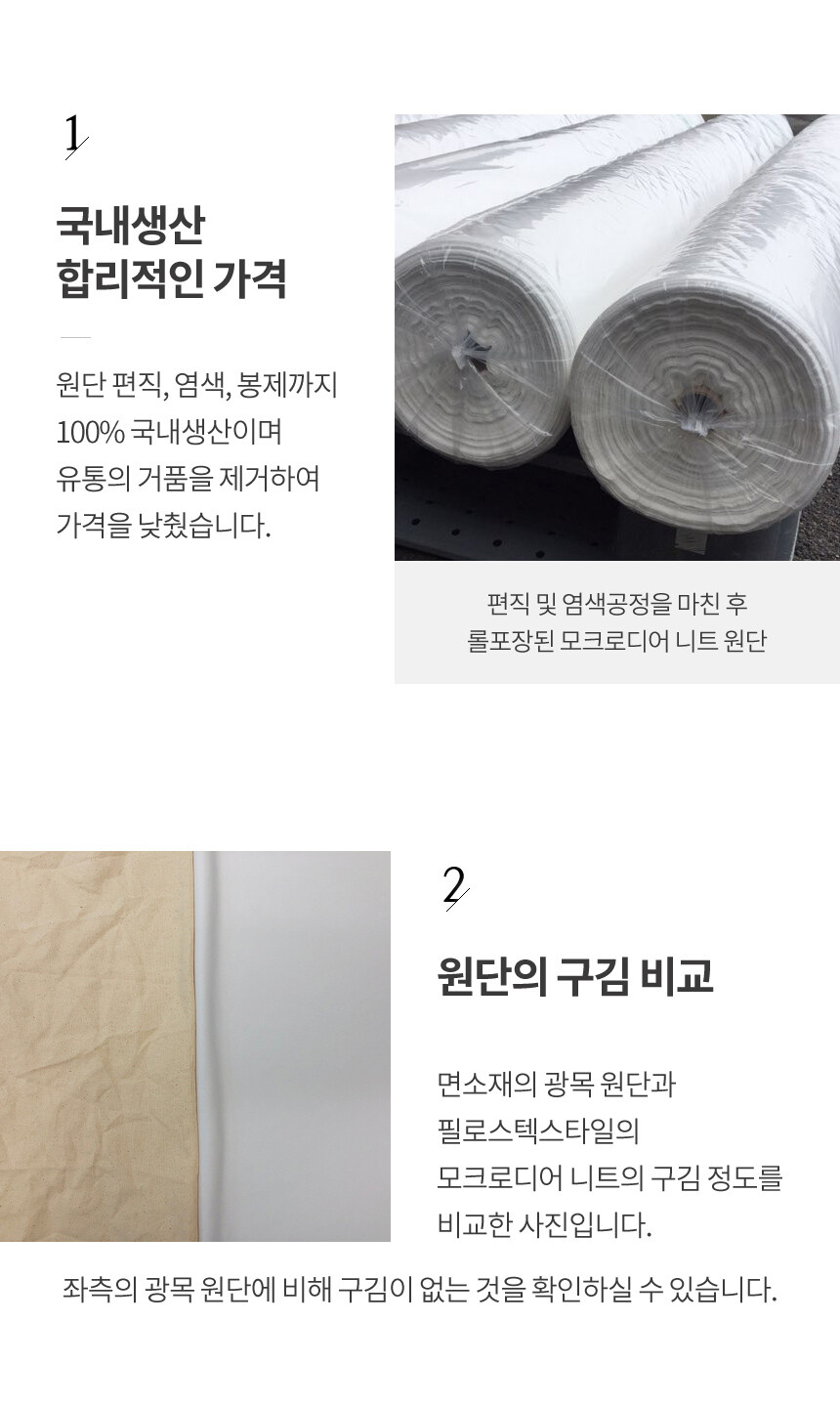 1

국내생산
합리적인 가격

원단 편직, 염색, 봉제까지
100% 국내생산이며
유통의 거품을 제거하여
가격을 낮췄습니다.

편직 및 염색공정을 마친 후
롤포장된 모크로디어 니트 원단

2

원단의 구김 비교

면소재의 광목 원단과
필로스텍스타일의
모크로디어 니트의 구김 정도를
비교한 사진입니다.

좌측의 광목 원단에 비해 구김이 없는 것을 확인하실 수 있습니다.