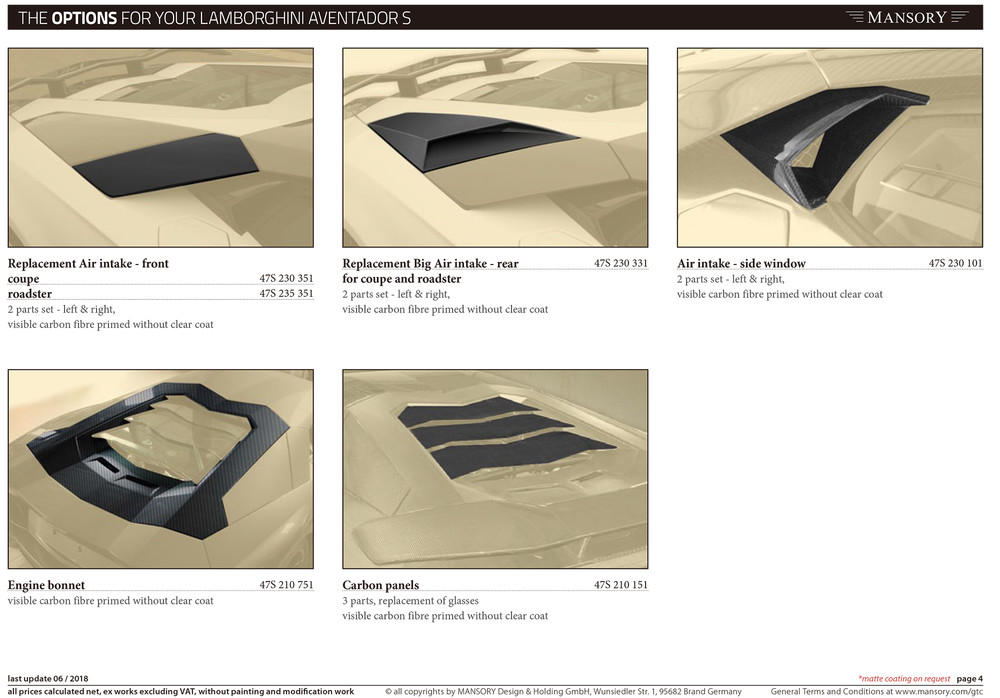 THE OPTIONS FOR YOUR LAMBORGHINI AVENTADOR S

MANSORY

Replacement Air intake - front
coupe 47S 230 351
roadster 47S 235 351
2 parts set - left & right,
visible carbon fibre primed without clear coat

Replacement Big Air intake - rear 47S 230 331
for coupe and roadster
2 parts set - left & right,
visible carbon fibre primed without clear coat

Air intake - side window 47S 230 101
2 parts set - left & right,
visible carbon fibre primed without clear coat

Engine bonnet 47S 210 751
visible carbon fibre primed without clear coat

Carbon panels 47S 210 151
3 parts, replacement of glasses
visible carbon fibre primed without clear coat

last update 06 / 2018
*matte coating on request page 4
all prices calculated net, ex works excluding VAT, without painting and modification work © all copyrights by MANSORY Design & Holding GmbH, Wunsiedler Str. 1, 95682 Brand Germany General Terms and Conditions at www.mansory.com/gtc