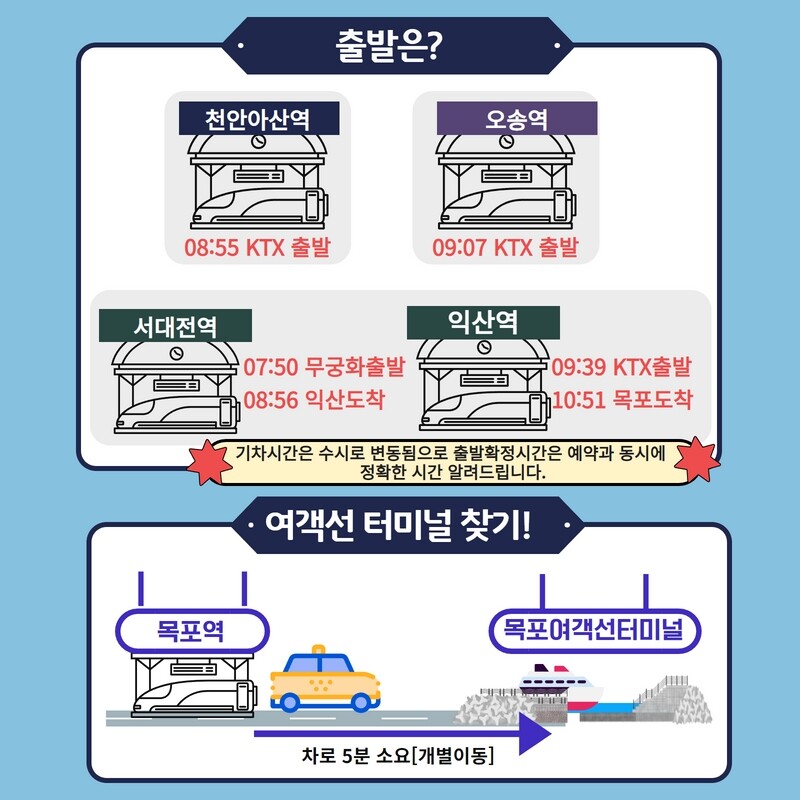 출발은?

천안아산역

08:55 KTX 출발

오송역

09:07 KTX 출발

서대전역

07:50 무궁화출발
08:56 익산도착

익산역

09:39 KTX출발
10:51 목포도착

기차시간은 수시로 변동됨으로 출발확정시간은 예약과 동시에 정확한 시간 알려드립니다.

여객선 터미널 찾기!

목포역

목포여객선터미널

차로 5분 소요[개별이동]