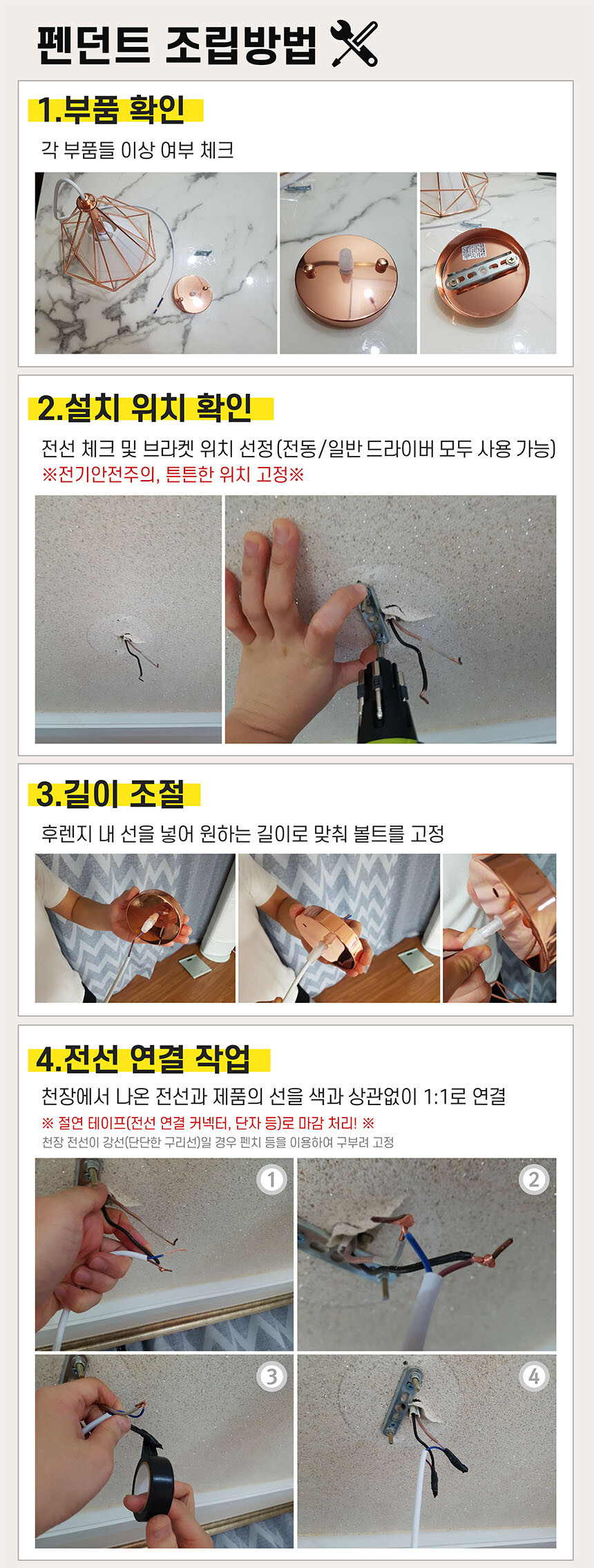 펜던트 조립방법

1.부품 확인

각 부품들 이상 여부 체크

2.설치 위치 확인

전선 체크 및 브라켓 위치 선정(전동/일반 드라이버 모두 사용 가능)
※전기안전주의, 튼튼한 위치 고정※

3.길이 조절

후렌지 내 선을 넣어 원하는 길이로 맞춰 볼트를 고정

4.전선 연결 작업

천장에서 나온 전선과 제품의 선을 색과 상관없이 1:1로 연결
※ 절연 테이프(전선 연결 커넥터, 단자 등)로 마감 처리! ※
천장 전선이 강선(단단한 구리선)일 경우 펜치 등을 이용하여 구부려 고정

1

2

3

4