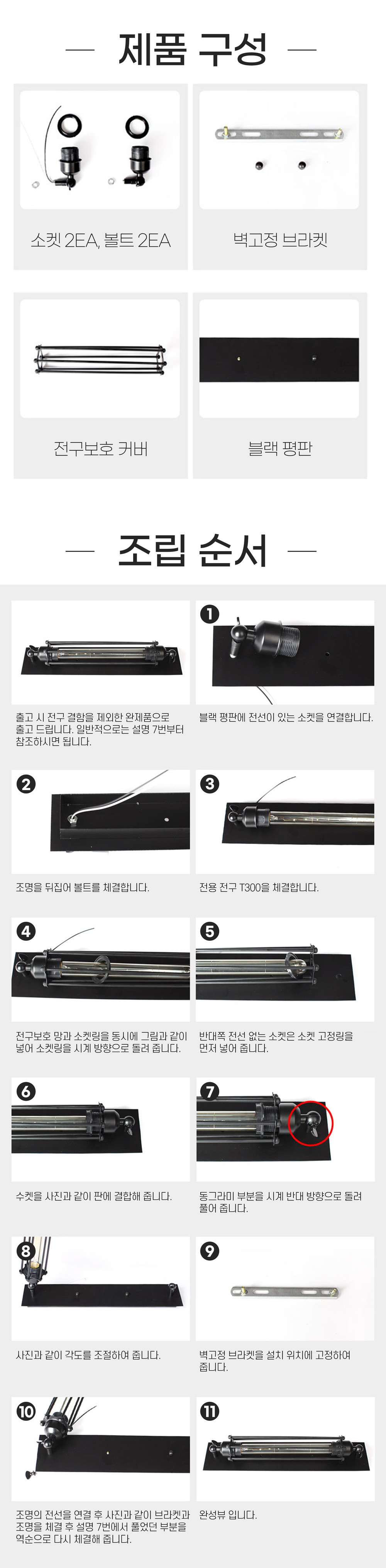 제품 구성

소켓 2EA, 볼트 2EA

벽고정 브라켓

전구보호 커버

블랙 평판

조립 순서

출고 시 전구 결함을 제외한 완제품으로 출고 드립니다. 일반적으로는 설명 7번부터 참조하시면 됩니다.

1
블랙 평판에 전선이 있는 소켓을 연결합니다.

2
조명을 뒤집어 볼트를 체결합니다.

3
전용 전구 T300을 체결합니다.

4
전구보호 망과 소켓링을 동시에 그림과 같이 넣어 소켓링을 시계 방향으로 돌려 줍니다.

5
반대쪽 전선 없는 소켓은 소켓 고정링을 먼저 넣어 줍니다.

6
수켓을 사진과 같이 판에 결합해 줍니다.

7
동그라미 부분을 시계 반대 방향으로 돌려 풀어 줍니다.

8
사진과 같이 각도를 조절하여 줍니다.

9
벽고정 브라켓을 설치 위치에 고정하여 줍니다.

10
조명의 전선을 연결 후 사진과 같이 브라켓과 조명을 체결 후 설명 7번에서 풀었던 부분을 역순으로 다시 체결해 줍니다.

11
완성뷰 입니다.