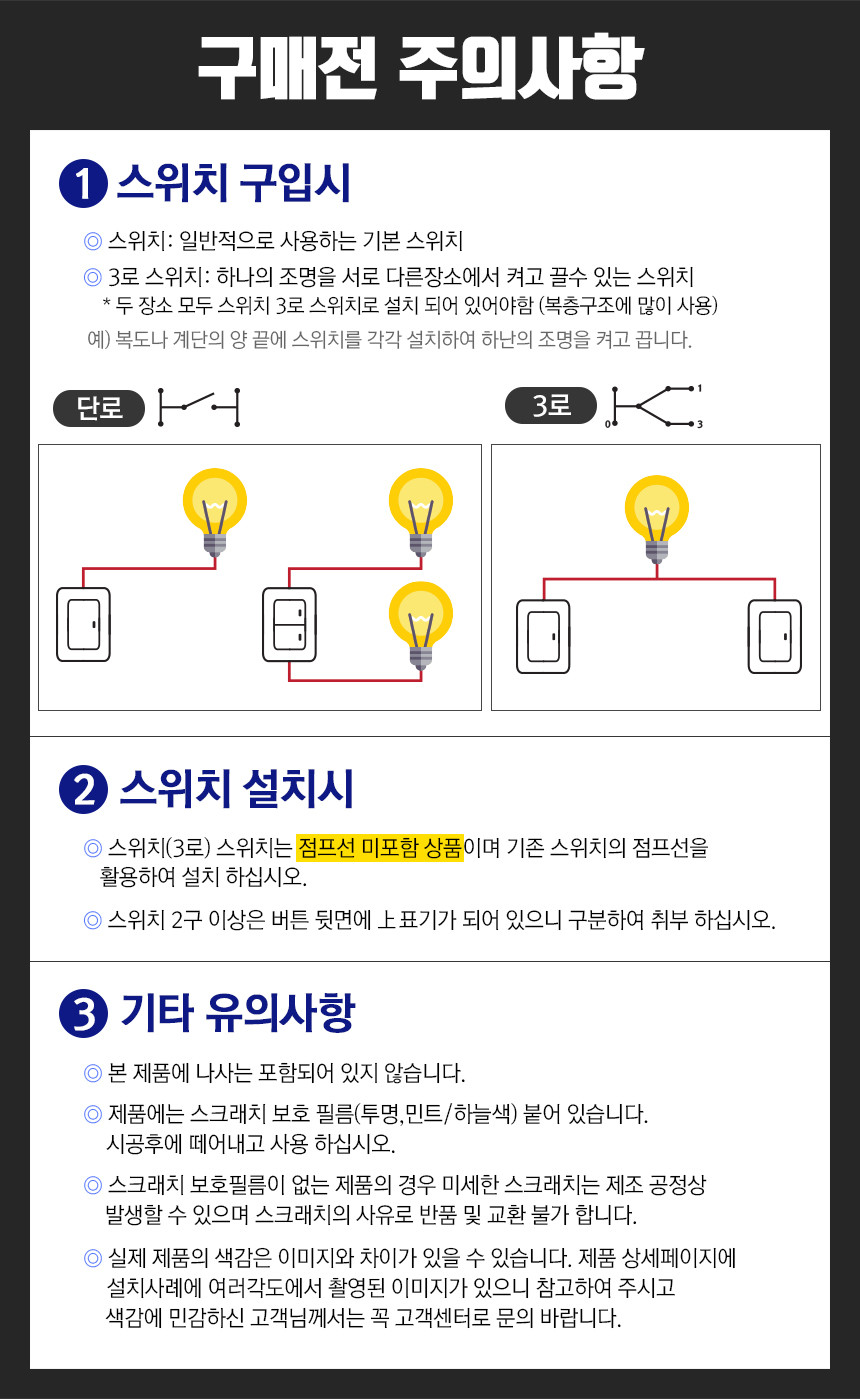 구매전 주의사항

1 스위치 구입시

◎ 스위치: 일반적으로 사용하는 기본 스위치
◎ 3로 스위치: 하나의 조명을 서로 다른장소에서 켜고 끌수 있는 스위치
* 두 장소 모두 스위치 3로 스위치로 설치 되어 있어야함 (복층구조에 많이 사용)
예) 복도나 계단의 양 끝에 스위치를 각각 설치하여 하난의 조명을 켜고 끕니다.

단로

3로
0
1
3

2 스위치 설치시

◎ 스위치(3로) 스위치는 점프선 미포함 상품이며 기존 스위치의 점프선을 활용하여 설치 하십시오.
◎ 스위치 2구 이상은 버튼 뒷면에 上 표기가 되어 있으니 구분하여 취부 하십시오.

3 기타 유의사항

◎ 본 제품에 나사는 포함되어 있지 않습니다.
◎ 제품에는 스크래치 보호 필름(투명,민트/하늘색) 붙어 있습니다. 시공후에 떼어내고 사용 하십시오.
◎ 스크래치 보호필름이 없는 제품의 경우 미세한 스크래치는 제조 공정상 발생할 수 있으며 스크래치의 사유로 반품 및 교환 불가 합니다.
◎ 실제 제품의 색감은 이미지와 차이가 있을 수 있습니다. 제품 상세페이지에 설치사례에 여러각도에서 촬영된 이미지가 있으니 참고하여 주시고 색감에 민감하신 고객님께서는 꼭 고객센터로 문의 바랍니다.