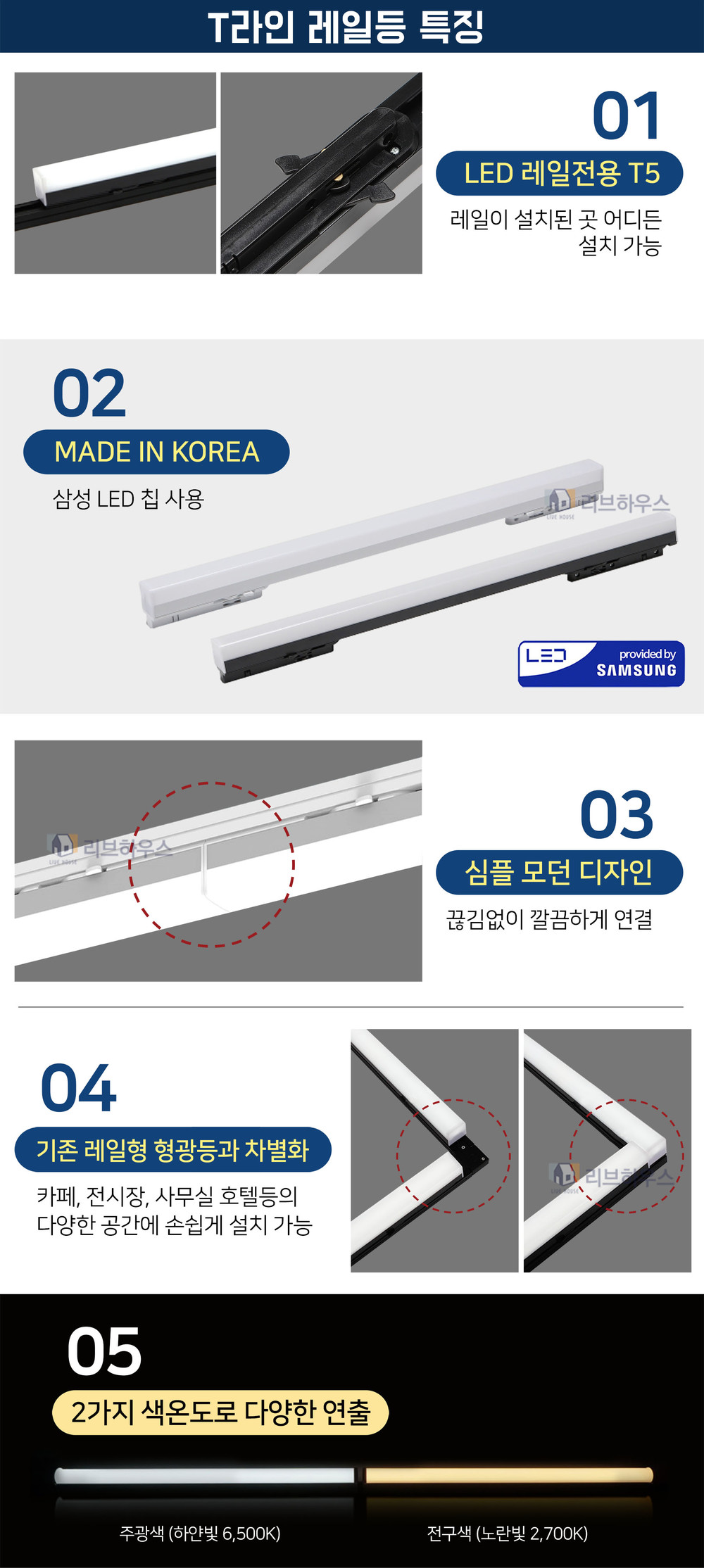 T라인 레일등 특징

01
LED 레일전용 T5
레일이 설치된 곳 어디든 설치 가능

02
MADE IN KOREA
삼성 LED 칩 사용

리브하우스
LIVE HOUSE

LED provided by SAMSUNG

리브하우스
LIVE HOUSE

03
심플 모던 디자인
끊김없이 깔끔하게 연결

04
기존 레일형 형광등과 차별화
카페, 전시장, 사무실 호텔등의 다양한 공간에 손쉽게 설치 가능

리브하우스
LIVE HOUSE

05
2가지 색온도로 다양한 연출
주광색 (하얀빛 6,500K)
전구색 (노란빛 2,700K)