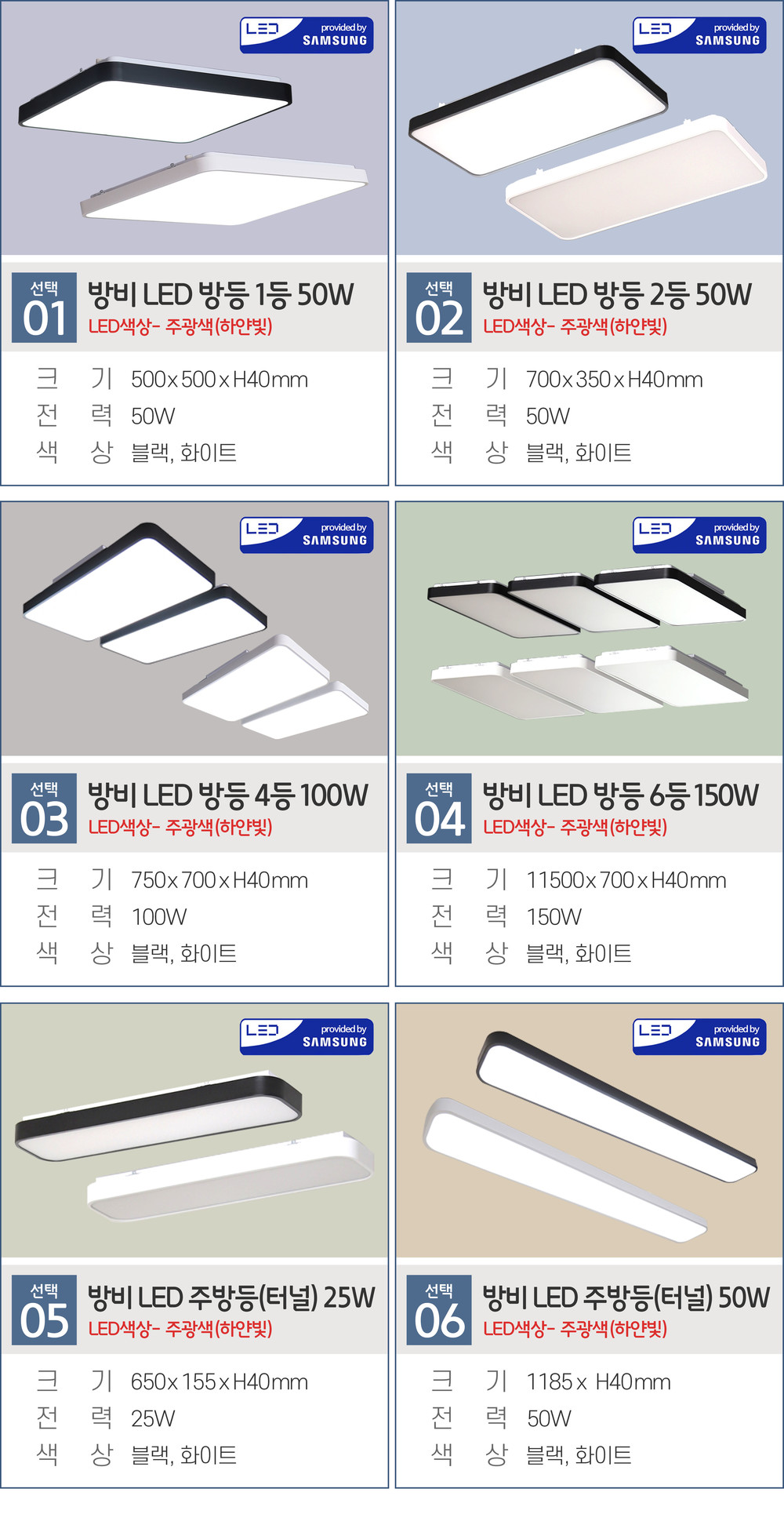 LED provided by SAMSUNG

선택 01
방비 LED 방등 1등 50W
LED색상- 주광색(하얀빛)

크 기 500x500xH40mm
전 력 50W
색 상 블랙, 화이트

LED provided by SAMSUNG

선택 02
방비 LED 방등 2등 50W
LED색상- 주광색(하얀빛)

크 기 700x350xH40mm
전 력 50W
색 상 블랙, 화이트

LED provided by SAMSUNG

선택 03
방비 LED 방등 4등 100W
LED색상- 주광색(하얀빛)

크 기 750x700xH40mm
전 력 100W
색 상 블랙, 화이트

LED provided by SAMSUNG

선택 04
방비 LED 방등 6등 150W
LED색상- 주광색(하얀빛)

크 기 11500x700xH40mm
전 력 150W
색 상 블랙, 화이트

LED provided by SAMSUNG

선택 05
방비 LED 주방등(터널) 25W
LED색상- 주광색(하얀빛)

크 기 650x155xH40mm
전 력 25W
색 상 블랙, 화이트

LED provided by SAMSUNG

선택 06
방비 LED 주방등(터널) 50W
LED색상- 주광색(하얀빛)

크 기 1185x H40mm
전 력 50W
색 상 블랙, 화이트