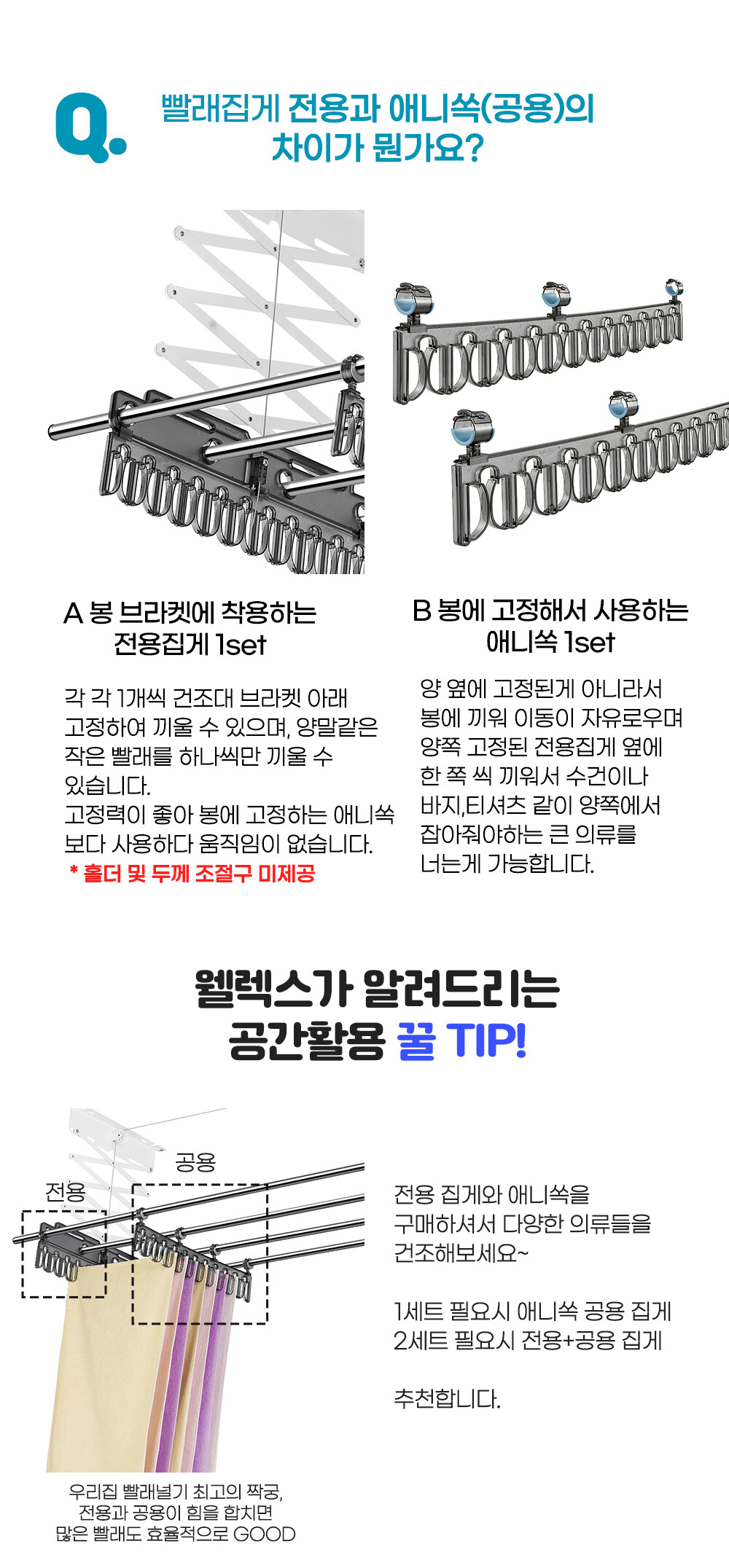 Q.

빨래집게 전용과 애니쏙(공용)의 차이가 뭔가요?

A 봉 브라켓에 착용하는 전용집게 1set

각 각 1개씩 건조대 브라켓 아래 고정하여 끼울 수 있으며, 양말같은 작은 빨래를 하나씩만 끼울 수 있습니다.
고정력이 좋아 봉에 고정하는 애니쏙 보다 사용하다 움직임이 없습니다.
* 홀더 및 두께 조절구 미제공

B 봉에 고정해서 사용하는 애니쏙 1set

양 옆에 고정된게 아니라서 봉에 끼워 이동이 자유로우며 양쪽 고정된 전용집게 옆에 한 쪽 씩 끼워서 수건이나 바지,티셔츠 같이 양쪽에서 잡아줘야하는 큰 의류를 너는게 가능합니다.

웰렉스가 알려드리는 공간활용 꿀 TIP!

공용
전용

우리집 빨래널기 최고의 짝궁, 전용과 공용이 힘을 합치면 많은 빨래도 효율적으로 GOOD

전용 집게와 애니쏙을 구매하셔서 다양한 의류들을 건조해보세요~

1세트 필요시 애니쏙 공용 집게
2세트 필요시 전용+공용 집게

추천합니다.