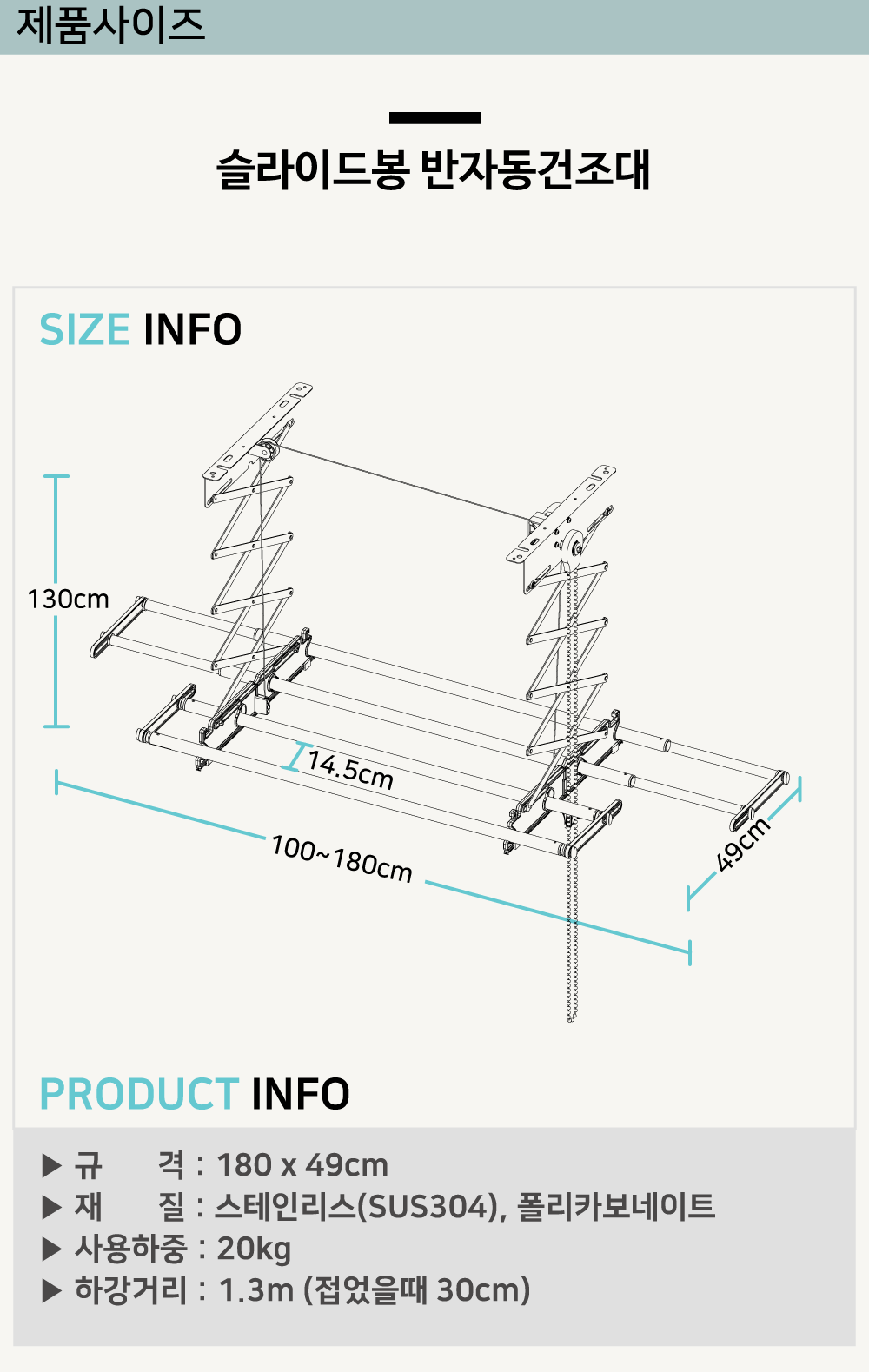 제품사이즈

슬라이드봉 반자동건조대

SIZE INFO

130cm

14.5cm

100~180cm

49cm

PRODUCT INFO

▶ 규　　격 : 180 x 49cm
▶ 재　　질 : 스테인리스(SUS304), 폴리카보네이트
▶ 사용하중 : 20kg
▶ 하강거리 : 1.3m (접었을때 30cm)