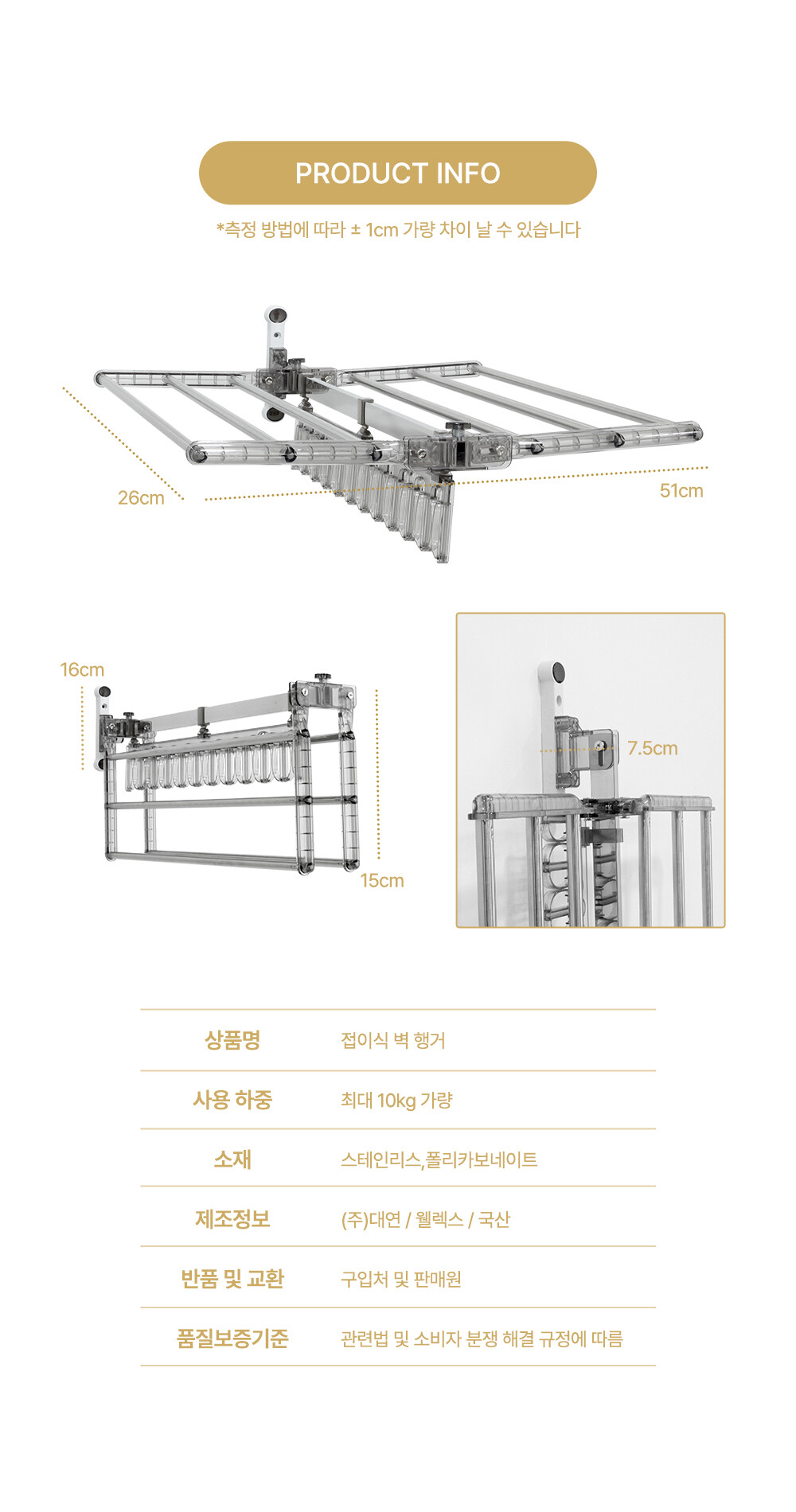 PRODUCT INFO

*측정 방법에 따라 ± 1cm 가량 차이 날 수 있습니다

26cm

51cm

16cm

15cm

7.5cm

| 상품명 | 접이식 벽 행거 |
|---|---|
| 사용 하중 | 최대 10kg 가량 |
| 소재 | 스테인리스,폴리카보네이트 |
| 제조정보 | (주)대연 / 웰렉스 / 국산 |
| 반품 및 교환 | 구입처 및 판매원 |
| 품질보증기준 | 관련법 및 소비자 분쟁 해결 규정에 따름 |