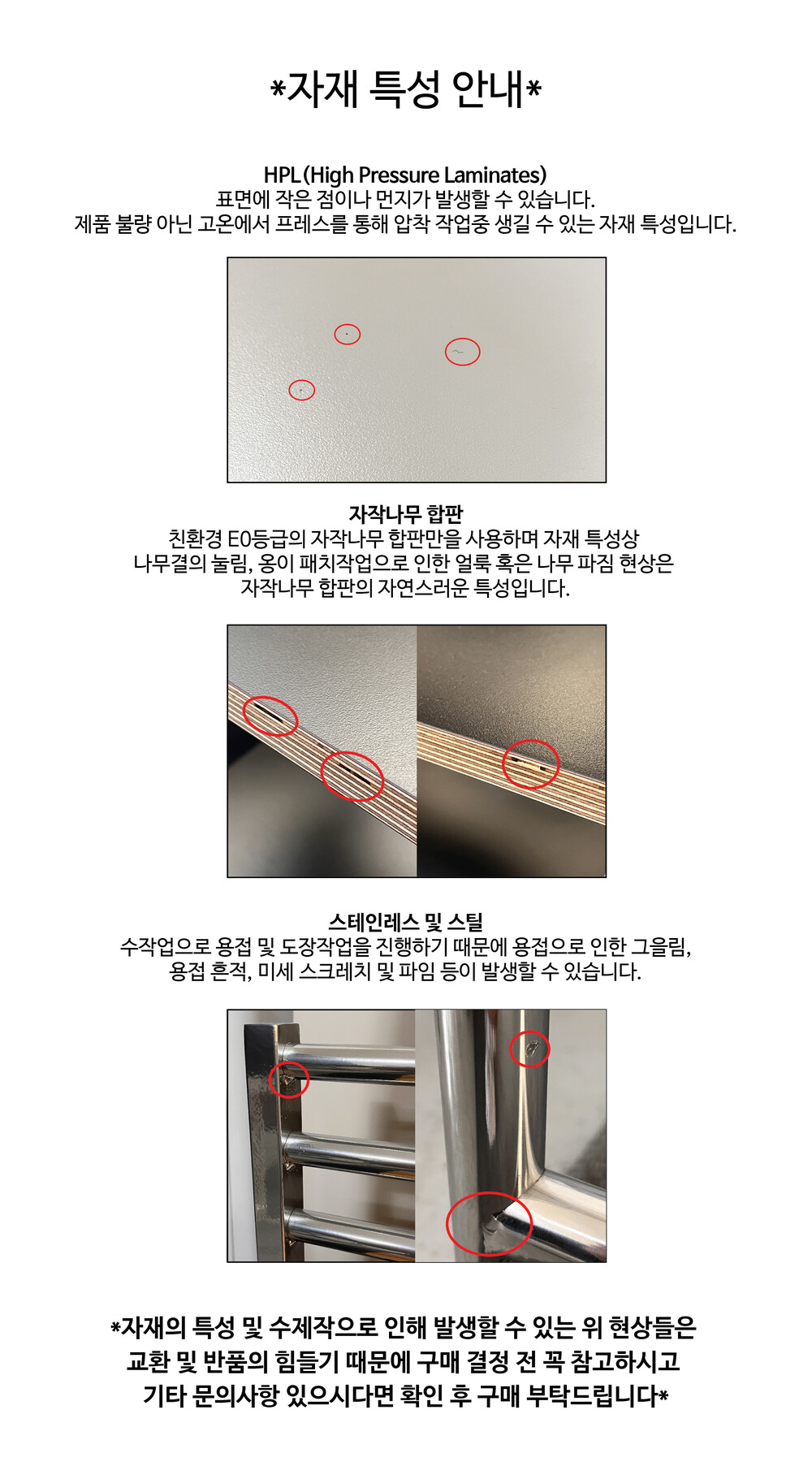 *자재 특성 안내*

HPL(High Pressure Laminates)
표면에 작은 점이나 먼지가 발생할 수 있습니다.
제품 불량 아닌 고온에서 프레스를 통해 압착 작업중 생길 수 있는 자재 특성입니다.

자작나무 합판
친환경 E0등급의 자작나무 합판만을 사용하며 자재 특성상
나무결의 눌림, 옹이 패치작업으로 인한 얼룩 혹은 나무 파짐 현상은
자작나무 합판의 자연스러운 특성입니다.

스테인레스 및 스틸
수작업으로 용접 및 도장작업을 진행하기 때문에 용접으로 인한 그을림,
용접 흔적, 미세 스크레치 및 파임 등이 발생할 수 있습니다.

*자재의 특성 및 수제작으로 인해 발생할 수 있는 위 현상들은
교환 및 반품의 힘들기 때문에 구매 결정 전 꼭 참고하시고
기타 문의사항 있으시다면 확인 후 구매 부탁드립니다*