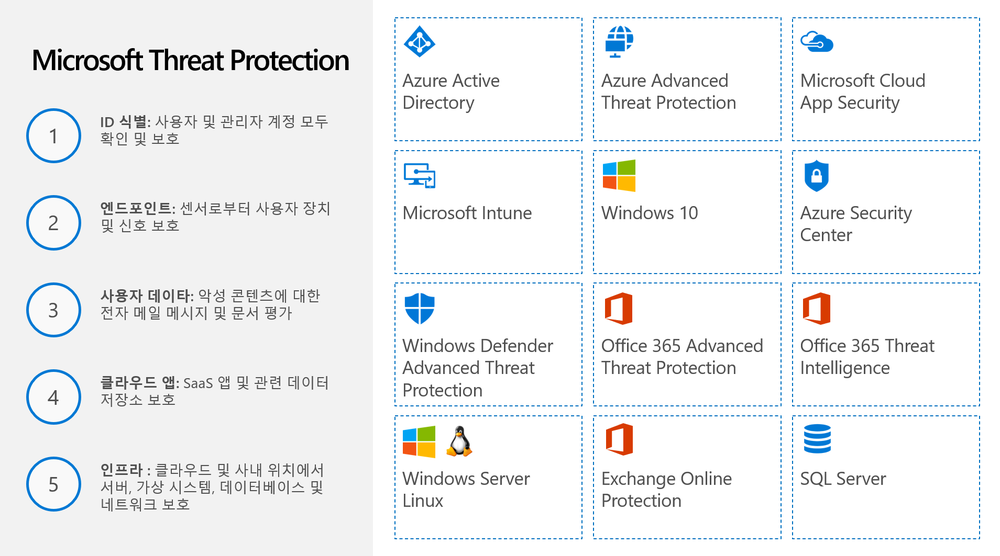 Microsoft Threat Protection

1
ID 식별: 사용자 및 관리자 계정 모두 확인 및 보호

2
엔드포인트: 센서로부터 사용자 장치 및 신호 보호

3
사용자 데이타: 악성 콘텐츠에 대한 전자 메일 메시지 및 문서 평가

4
클라우드 앱: SaaS 앱 및 관련 데이터 저장소 보호

5
인프라 : 클라우드 및 사내 위치에서 서버, 가상 시스템, 데이터베이스 및 네트워크 보호

Azure Active Directory

Azure Advanced Threat Protection

Microsoft Cloud App Security

Microsoft Intune

Windows 10

Azure Security Center

Windows Defender Advanced Threat Protection

Office 365 Advanced Threat Protection

Office 365 Threat Intelligence

Windows Server Linux

Exchange Online Protection

SQL Server