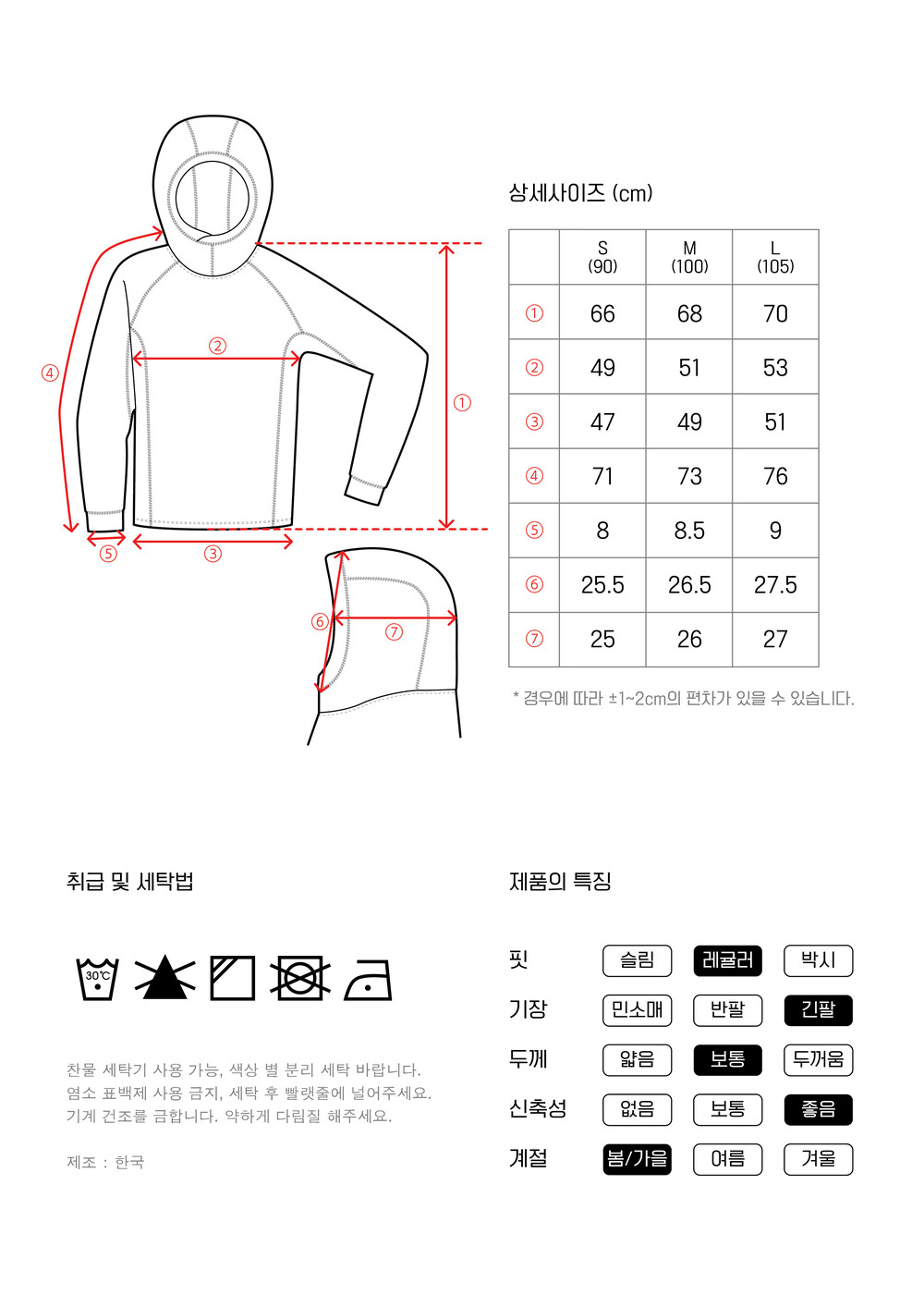 ④

②

①

⑤ ③

⑥ ⑦

상세사이즈 (cm)

| | S (90) | M (100) | L (105) |
|---|---|---|---|
| ① | 66 | 68 | 70 |
| ② | 49 | 51 | 53 |
| ③ | 47 | 49 | 51 |
| ④ | 71 | 73 | 76 |
| ⑤ | 8 | 8.5 | 9 |
| ⑥ | 25.5 | 26.5 | 27.5 |
| ⑦ | 25 | 26 | 27 |

* 경우에 따라 ±1~2cm의 편차가 있을 수 있습니다.

취급 및 세탁법

30℃

찬물 세탁기 사용 가능, 색상 별 분리 세탁 바랍니다. 염소 표백제 사용 금지, 세탁 후 빨랫줄에 널어주세요. 기계 건조를 금합니다. 약하게 다림질 해주세요.

제조 : 한국

제품의 특징

핏 슬림 레귤러 박시

기장 민소매 반팔 긴팔

두께 얇음 보통 두꺼움

신축성 없음 보통 좋음

계절 봄/가을 여름 겨울