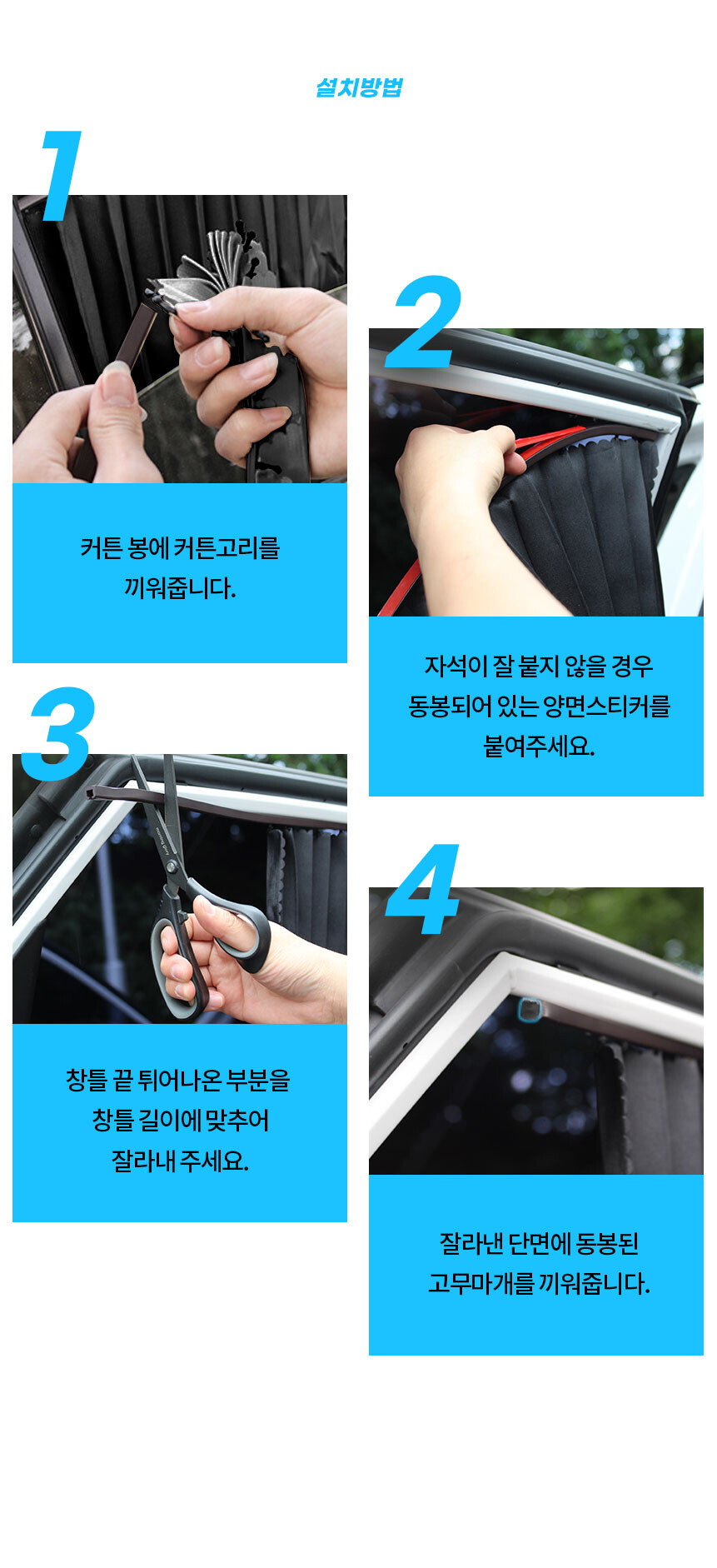 설치방법

1

커튼 봉에 커튼고리를 끼워줍니다.

2

자석이 잘 붙지 않을 경우 동봉되어 있는 양면스티커를 붙여주세요.

3

창틀 끝 튀어나온 부분을 창틀 길이에 맞추어 잘라내 주세요.

4

잘라낸 단면에 동봉된 고무마개를 끼워줍니다.