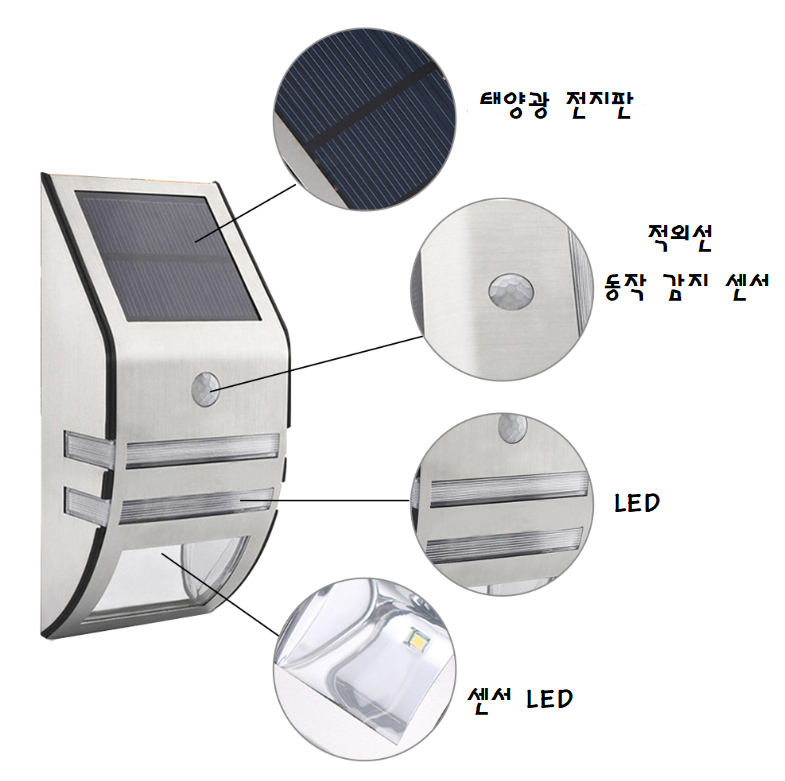 태양광 전지판

적외선
동작 감지 센서

LED

센서 LED