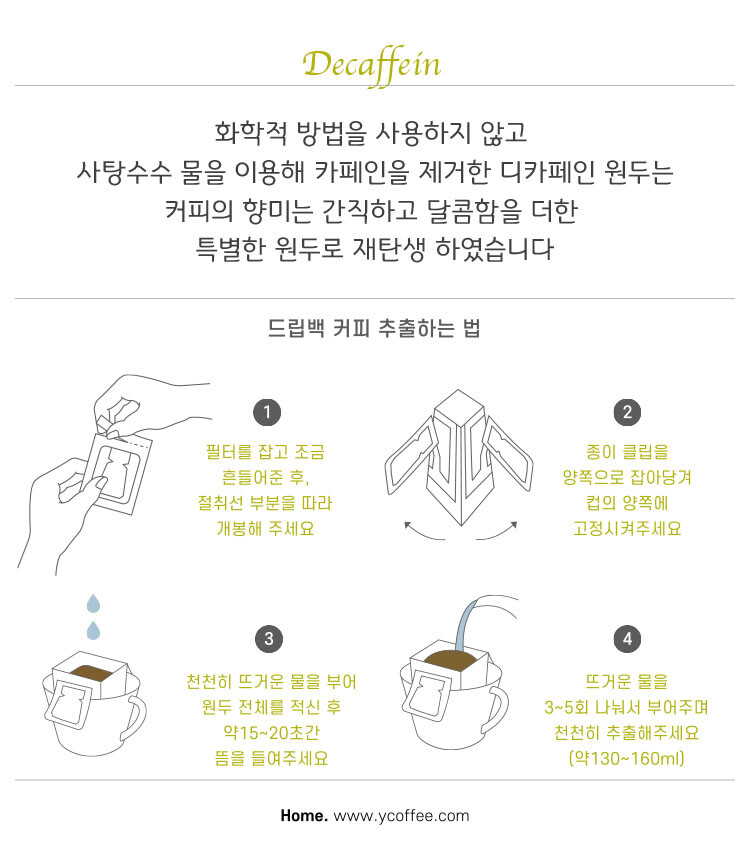 Decaffein

화학적 방법을 사용하지 않고
사탕수수 물을 이용해 카페인을 제거한 디카페인 원두는
커피의 향미는 간직하고 달콤함을 더한
특별한 원두로 재탄생 하였습니다

드립백 커피 추출하는 법

1

필터를 잡고 조금
흔들어준 후,
절취선 부분을 따라
개봉해 주세요

2

종이 클립을
양쪽으로 잡아당겨
컵의 양쪽에
고정시켜주세요

3

천천히 뜨거운 물을 부어
원두 전체를 적신 후
약15~20초간
뜸을 들여주세요

4

뜨거운 물을
3~5회 나눠서 부어주며
천천히 추출해주세요
(약130~160ml)

Home. www.ycoffee.com