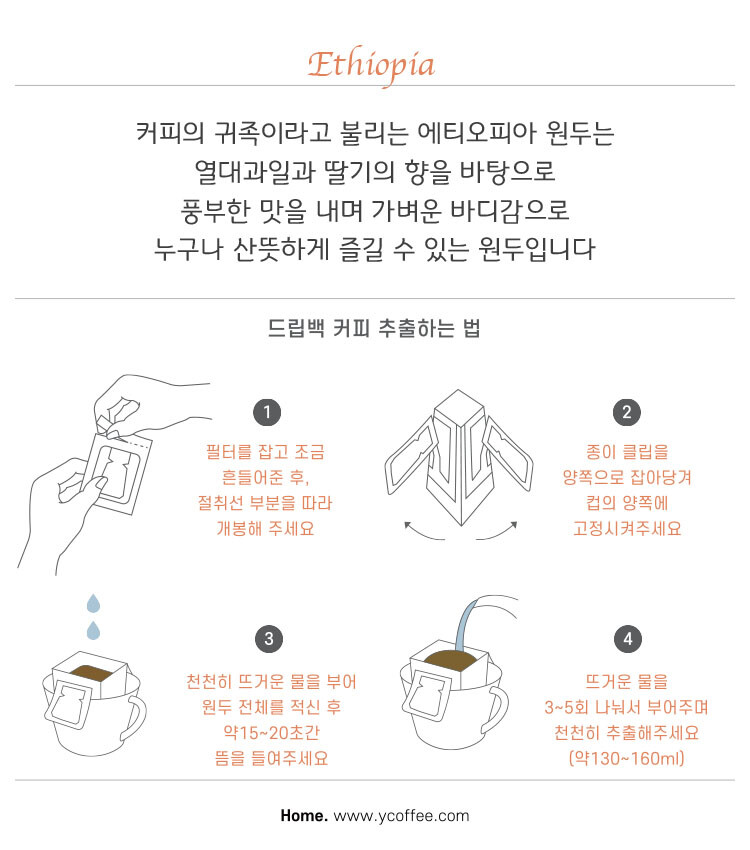 Ethiopia

커피의 귀족이라고 불리는 에티오피아 원두는 열대과일과 딸기의 향을 바탕으로 풍부한 맛을 내며 가벼운 바디감으로 누구나 산뜻하게 즐길 수 있는 원두입니다

드립백 커피 추출하는 법

1
필터를 잡고 조금 흔들어준 후, 절취선 부분을 따라 개봉해 주세요

2
종이 클립을 양쪽으로 잡아당겨 컵의 양쪽에 고정시켜주세요

3
천천히 뜨거운 물을 부어 원두 전체를 적신 후 약15~20초간 뜸을 들여주세요

4
뜨거운 물을 3~5회 나눠서 부어주며 천천히 추출해주세요 (약130~160ml)

Home. www.ycoffee.com