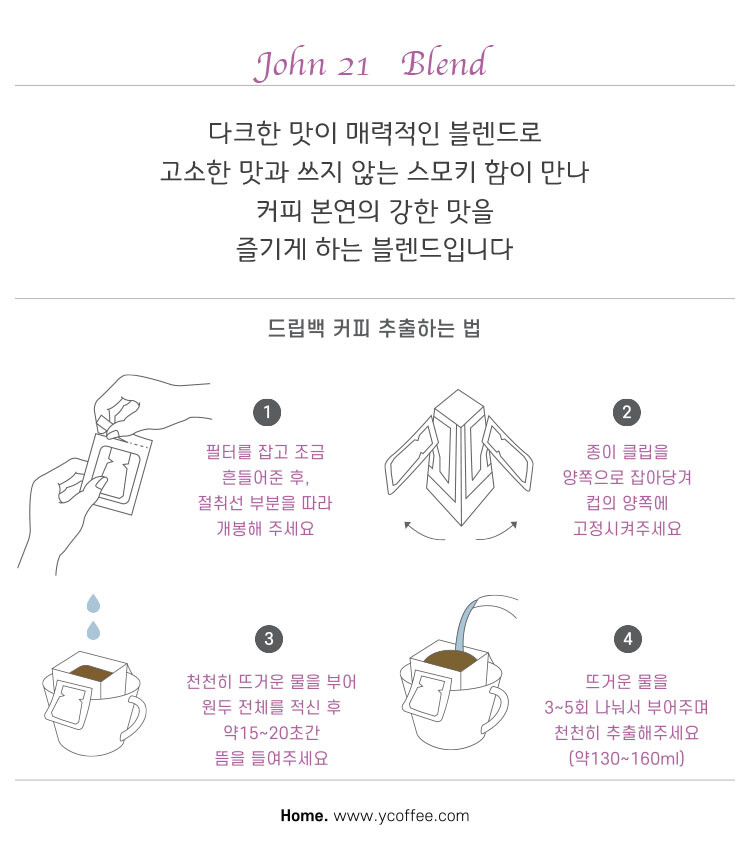 John 21 Blend

다크한 맛이 매력적인 블렌드로
고소한 맛과 쓰지 않는 스모키 함이 만나
커피 본연의 강한 맛을
즐기게 하는 블렌드입니다

드립백 커피 추출하는 법

1

필터를 잡고 조금
흔들어준 후,
절취선 부분을 따라
개봉해 주세요

2

종이 클립을
양쪽으로 잡아당겨
컵의 양쪽에
고정시켜주세요

3

천천히 뜨거운 물을 부어
원두 전체를 적신 후
약15~20초간
뜸을 들여주세요

4

뜨거운 물을
3~5회 나눠서 부어주며
천천히 추출해주세요
(약130~160ml)

Home. www.ycoffee.com