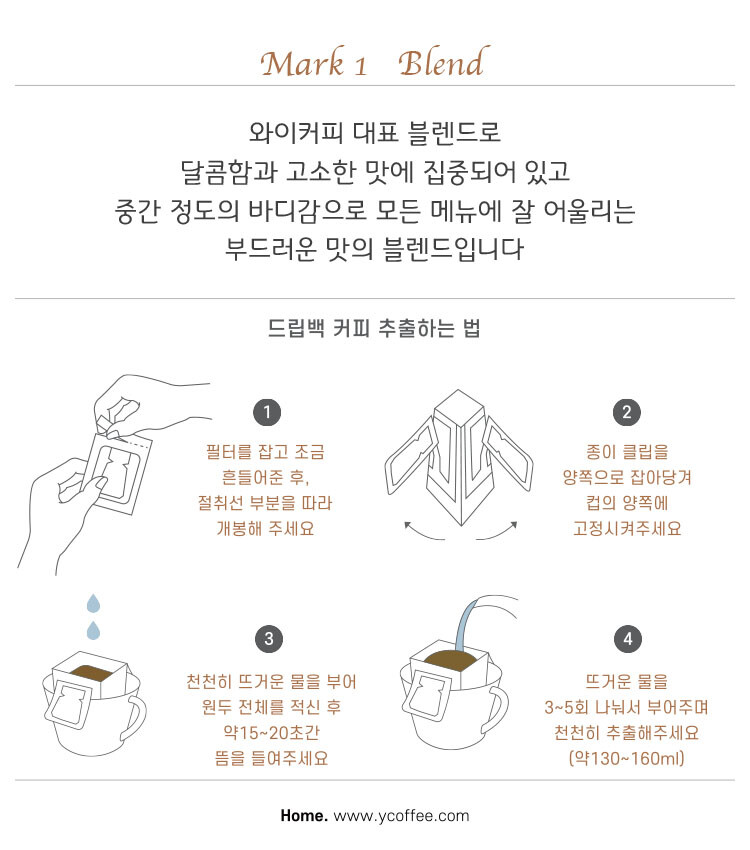 Mark 1 Blend

와이커피 대표 블렌드로
달콤함과 고소한 맛에 집중되어 있고
중간 정도의 바디감으로 모든 메뉴에 잘 어울리는
부드러운 맛의 블렌드입니다

드립백 커피 추출하는 법

1
필터를 잡고 조금
흔들어준 후,
절취선 부분을 따라
개봉해 주세요

2
종이 클립을
양쪽으로 잡아당겨
컵의 양쪽에
고정시켜주세요

3
천천히 뜨거운 물을 부어
원두 전체를 적신 후
약15~20초간
뜸을 들여주세요

4
뜨거운 물을
3~5회 나눠서 부어주며
천천히 추출해주세요
(약130~160ml)

Home. www.ycoffee.com