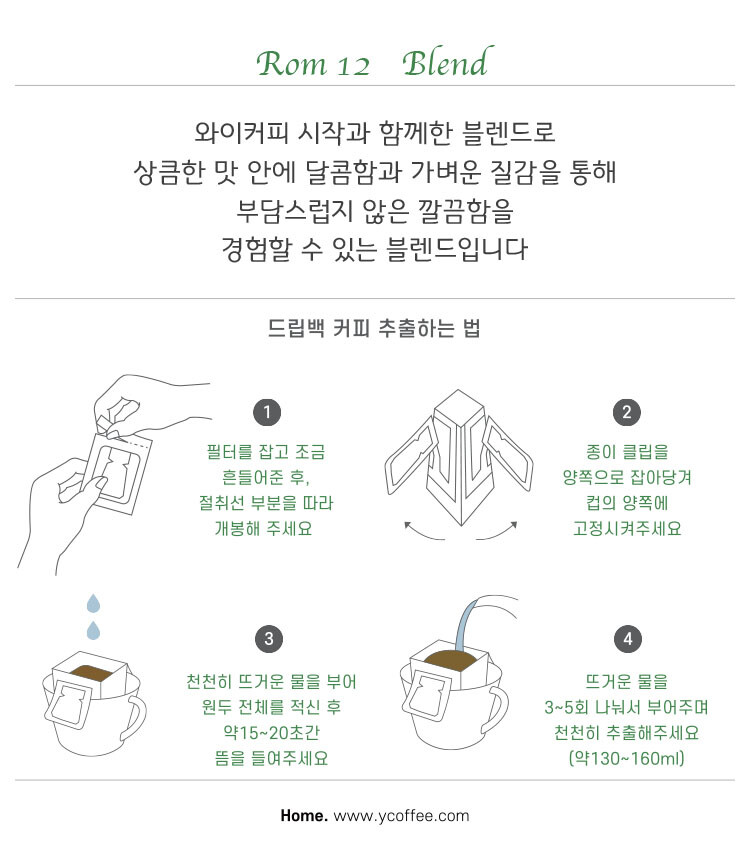 Rom 12 Blend

와이커피 시작과 함께한 블렌드로
상큼한 맛 안에 달콤함과 가벼운 질감을 통해
부담스럽지 않은 깔끔함을
경험할 수 있는 블렌드입니다

드립백 커피 추출하는 법

1
필터를 잡고 조금
흔들어준 후,
절취선 부분을 따라
개봉해 주세요

2
종이 클립을
양쪽으로 잡아당겨
컵의 양쪽에
고정시켜주세요

3
천천히 뜨거운 물을 부어
원두 전체를 적신 후
약15~20초간
뜸을 들여주세요

4
뜨거운 물을
3~5회 나눠서 부어주며
천천히 추출해주세요
(약130~160ml)

Home. www.ycoffee.com