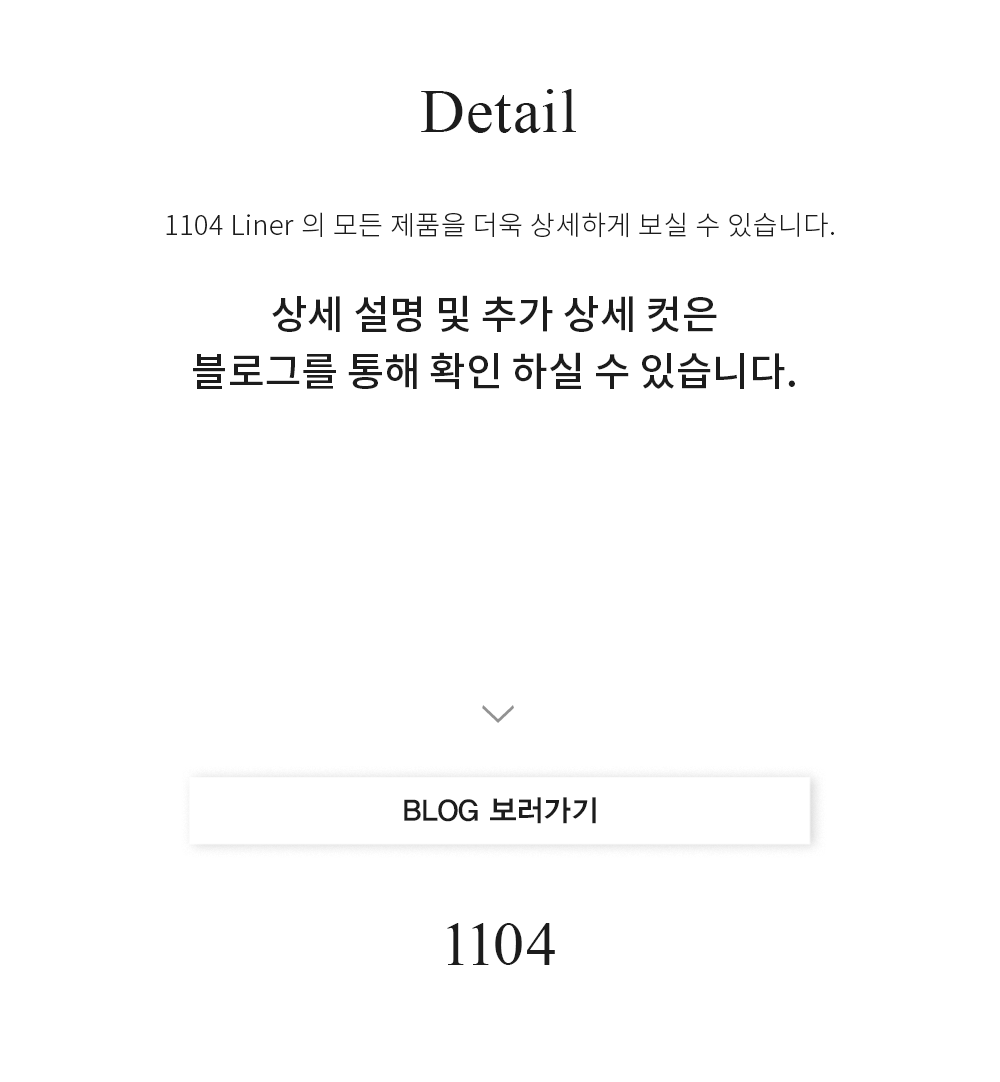 Detail

1104 Liner 의 모든 제품을 더욱 상세하게 보실 수 있습니다.

상세 설명 및 추가 상세 컷은
블로그를 통해 확인 하실 수 있습니다.

BLOG 보러가기

1104