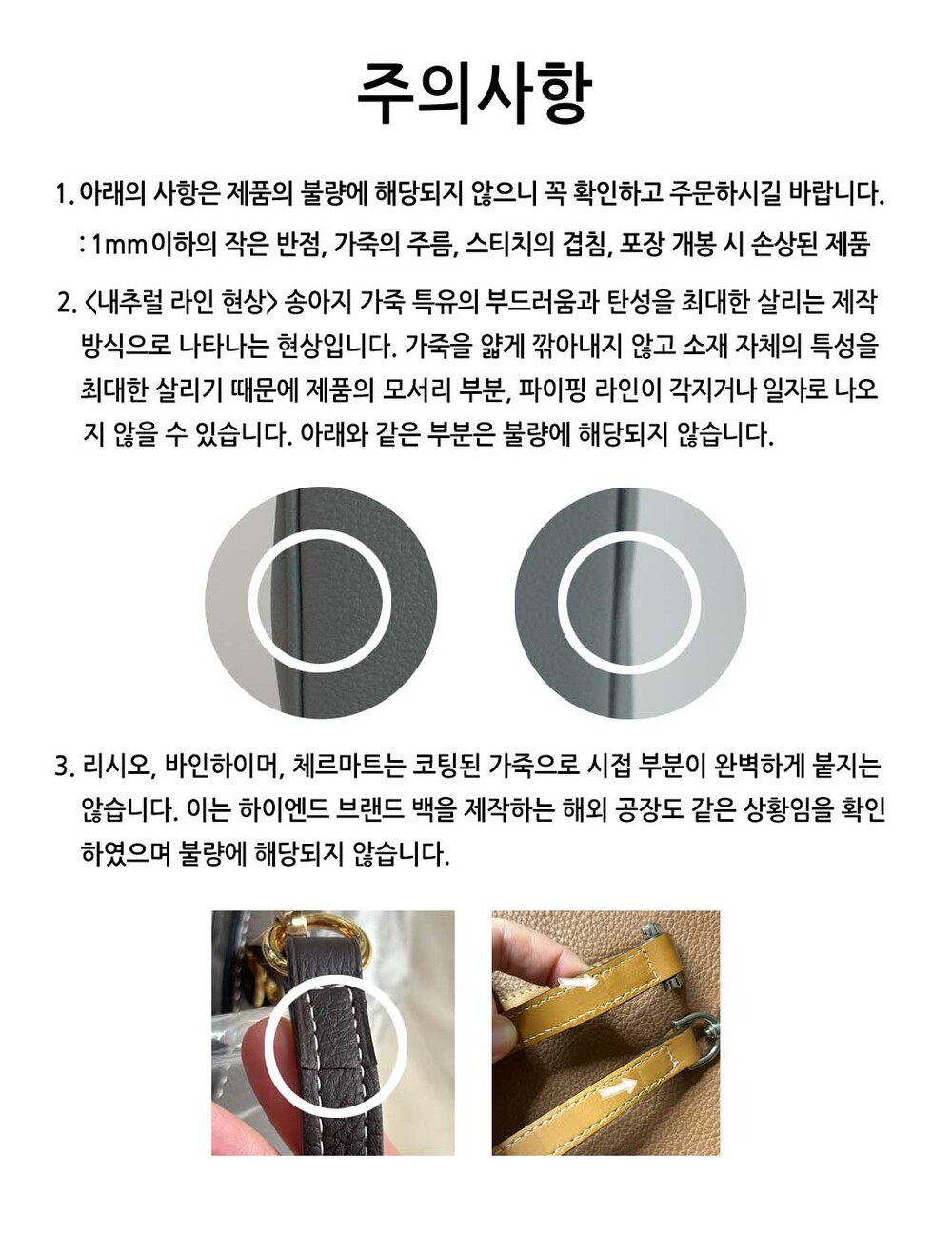 주의사항

1. 아래의 사항은 제품의 불량에 해당되지 않으니 꼭 확인하고 주문하시길 바랍니다.
: 1mm 이하의 작은 반점, 가죽의 주름, 스티치의 겹침, 포장 개봉 시 손상된 제품

2. <내추럴 라인 현상> 송아지 가죽 특유의 부드러움과 탄성을 최대한 살리는 제작 방식으로 나타나는 현상입니다. 가죽을 얇게 깎아내지 않고 소재 자체의 특성을 최대한 살리기 때문에 제품의 모서리 부분, 파이핑 라인이 각지거나 일자로 나오지 않을 수 있습니다. 아래와 같은 부분은 불량에 해당되지 않습니다.

3. 리시오, 바인하이머, 체르마트는 코팅된 가죽으로 시접 부분이 완벽하게 붙지는 않습니다. 이는 하이엔드 브랜드 백을 제작하는 해외 공장도 같은 상황임을 확인하였으며 불량에 해당되지 않습니다.