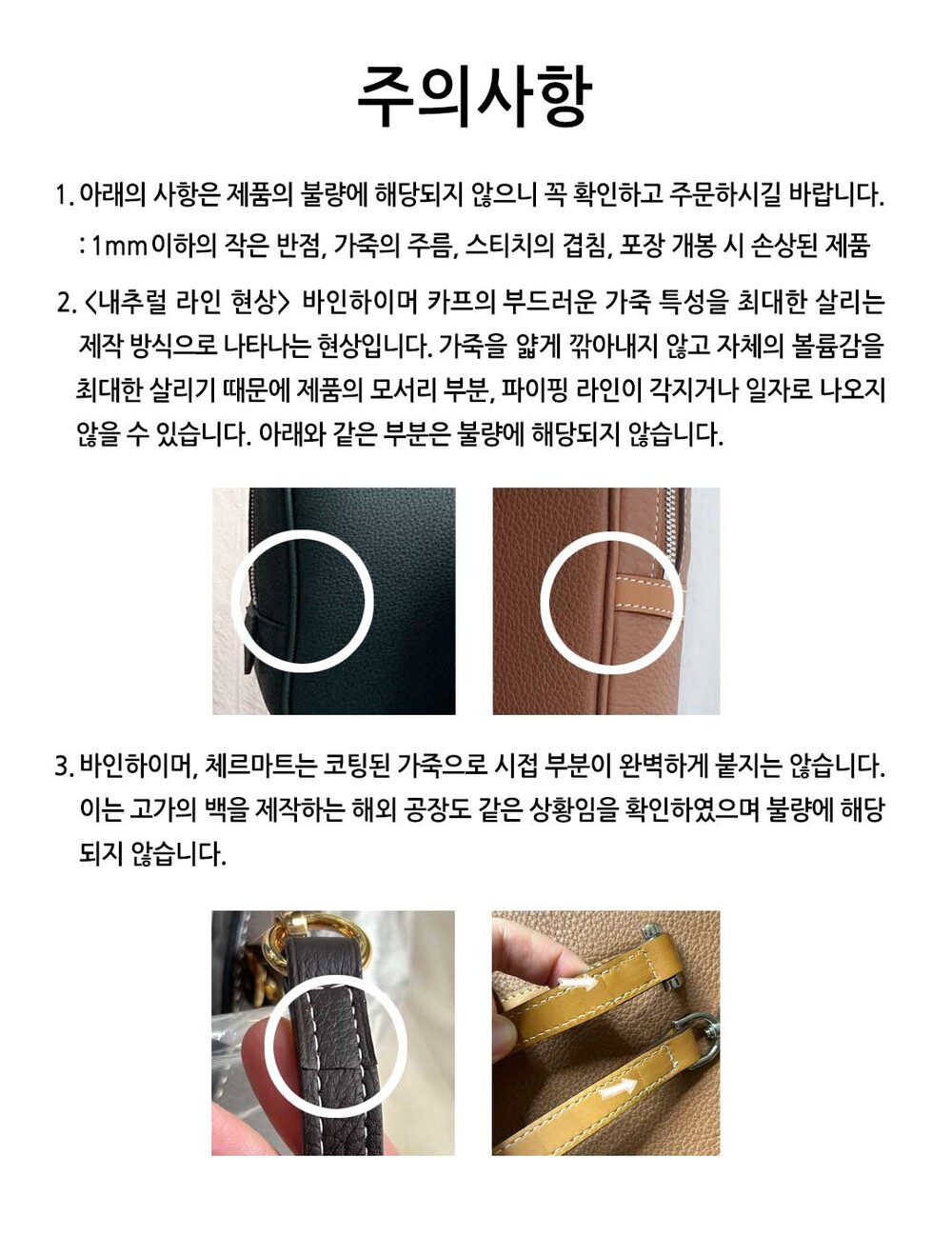 주의사항

1. 아래의 사항은 제품의 불량에 해당되지 않으니 꼭 확인하고 주문하시길 바랍니다.
: 1mm 이하의 작은 반점, 가죽의 주름, 스티치의 겹침, 포장 개봉 시 손상된 제품

2. <내추럴 라인 현상> 바인하이머 카프의 부드러운 가죽 특성을 최대한 살리는 제작 방식으로 나타나는 현상입니다. 가죽을 얇게 깎아내지 않고 자체의 볼륨감을 최대한 살리기 때문에 제품의 모서리 부분, 파이핑 라인이 각지거나 일자로 나오지 않을 수 있습니다. 아래와 같은 부분은 불량에 해당되지 않습니다.

3. 바인하이머, 체르마트는 코팅된 가죽으로 시접 부분이 완벽하게 붙지는 않습니다. 이는 고가의 백을 제작하는 해외 공장도 같은 상황임을 확인하였으며 불량에 해당되지 않습니다.