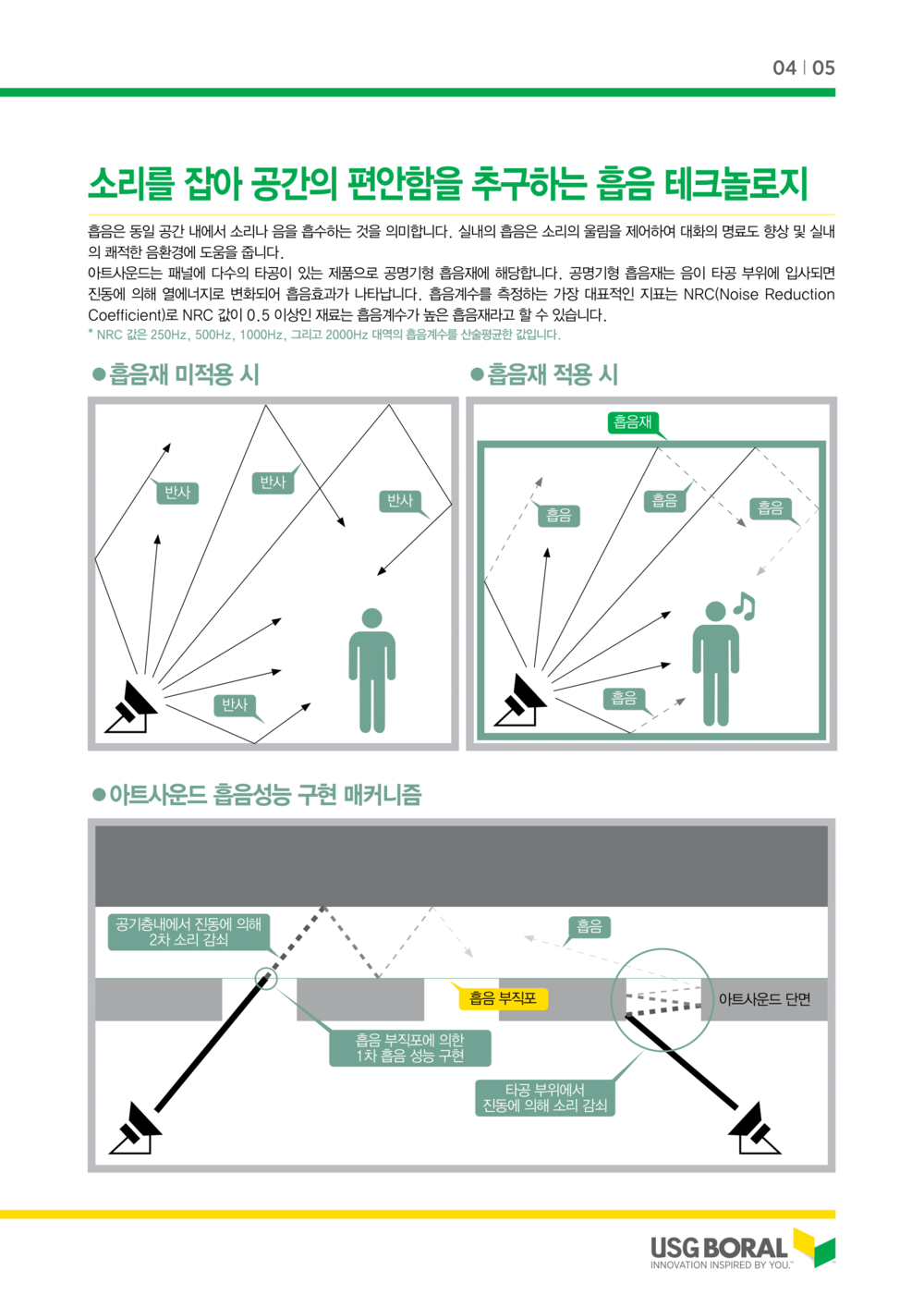 04 | 05

소리를 잡아 공간의 편안함을 추구하는 흡음 테크놀로지

흡음은 동일 공간 내에서 소리나 음을 흡수하는 것을 의미합니다. 실내의 흡음은 소리의 울림을 제어하여 대화의 명료도 향상 및 실내의 쾌적한 음환경에 도움을 줍니다.
아트사운드는 패널에 다수의 타공이 있는 제품으로 공명기형 흡음재에 해당합니다. 공명기형 흡음재는 음이 타공 부위에 입사되면 진동에 의해 열에너지로 변화되어 흡음효과가 나타납니다. 흡음계수를 측정하는 가장 대표적인 지표는 NRC(Noise Reduction Coefficient)로 NRC 값이 0.5 이상인 재료는 흡음계수가 높은 흡음재라고 할 수 있습니다.
* NRC 값은 250Hz, 500Hz, 1000Hz, 그리고 2000Hz 대역의 흡음계수를 산술평균한 값입니다.

●흡음재 미적용 시

반사
반사
반사
반사

●흡음재 적용 시

흡음재
흡음
흡음
흡음
흡음

●아트사운드 흡음성능 구현 매커니즘

공기층내에서 진동에 의해 2차 소리 감쇠
흡음
흡음 부직포
아트사운드 단면
흡음 부직포에 의한 1차 흡음 성능 구현
타공 부위에서 진동에 의해 소리 감쇠

USG BORAL
INNOVATION INSPIRED BY YOU.™