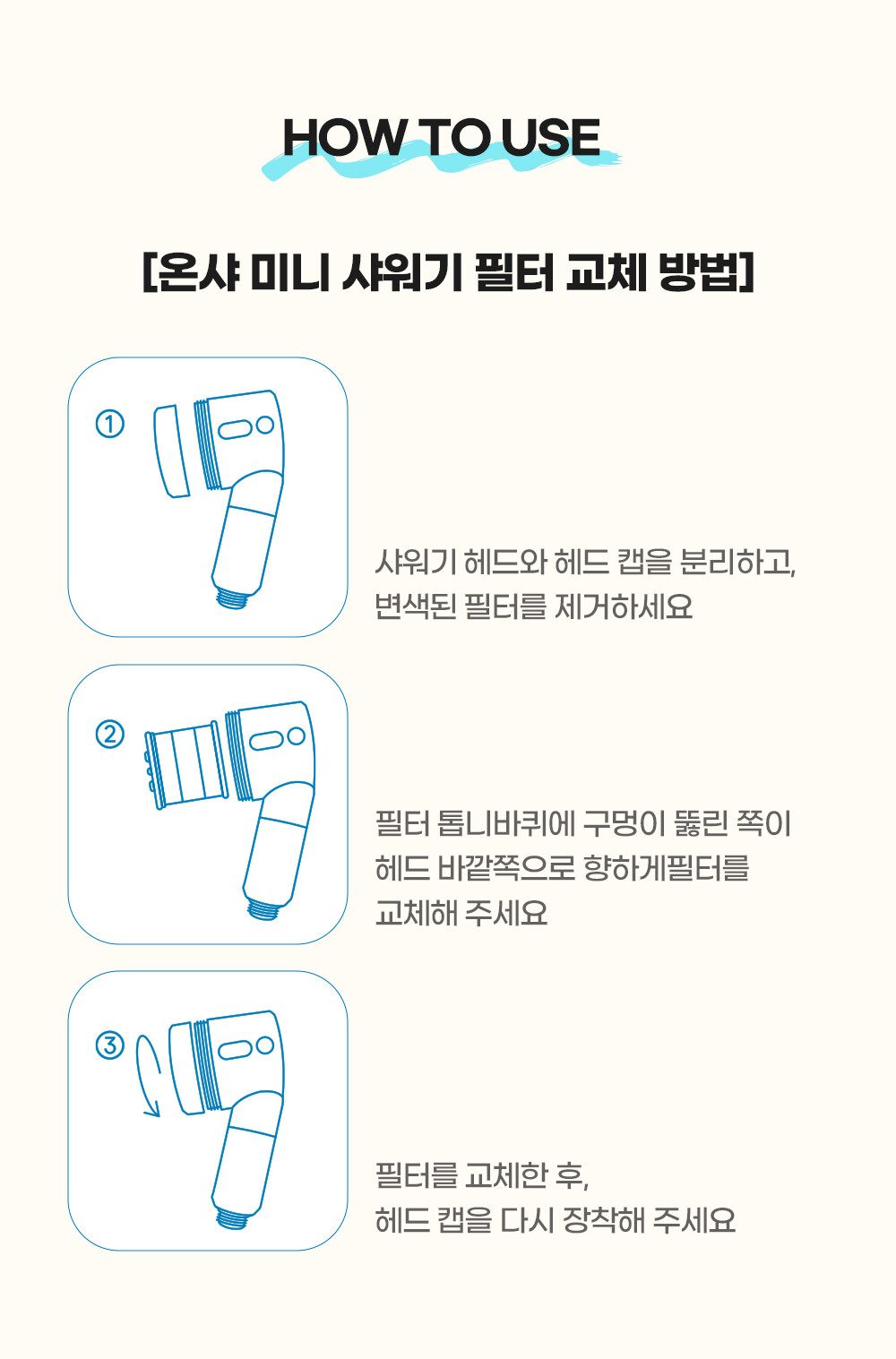 HOW TO USE

[온샤 미니 샤워기 필터 교체 방법]

①

샤워기 헤드와 헤드 캡을 분리하고,
변색된 필터를 제거하세요

②

필터 톱니바퀴에 구멍이 뚫린 쪽이
헤드 바깥쪽으로 향하게필터를
교체해 주세요

③

필터를 교체한 후,
헤드 캡을 다시 장착해 주세요