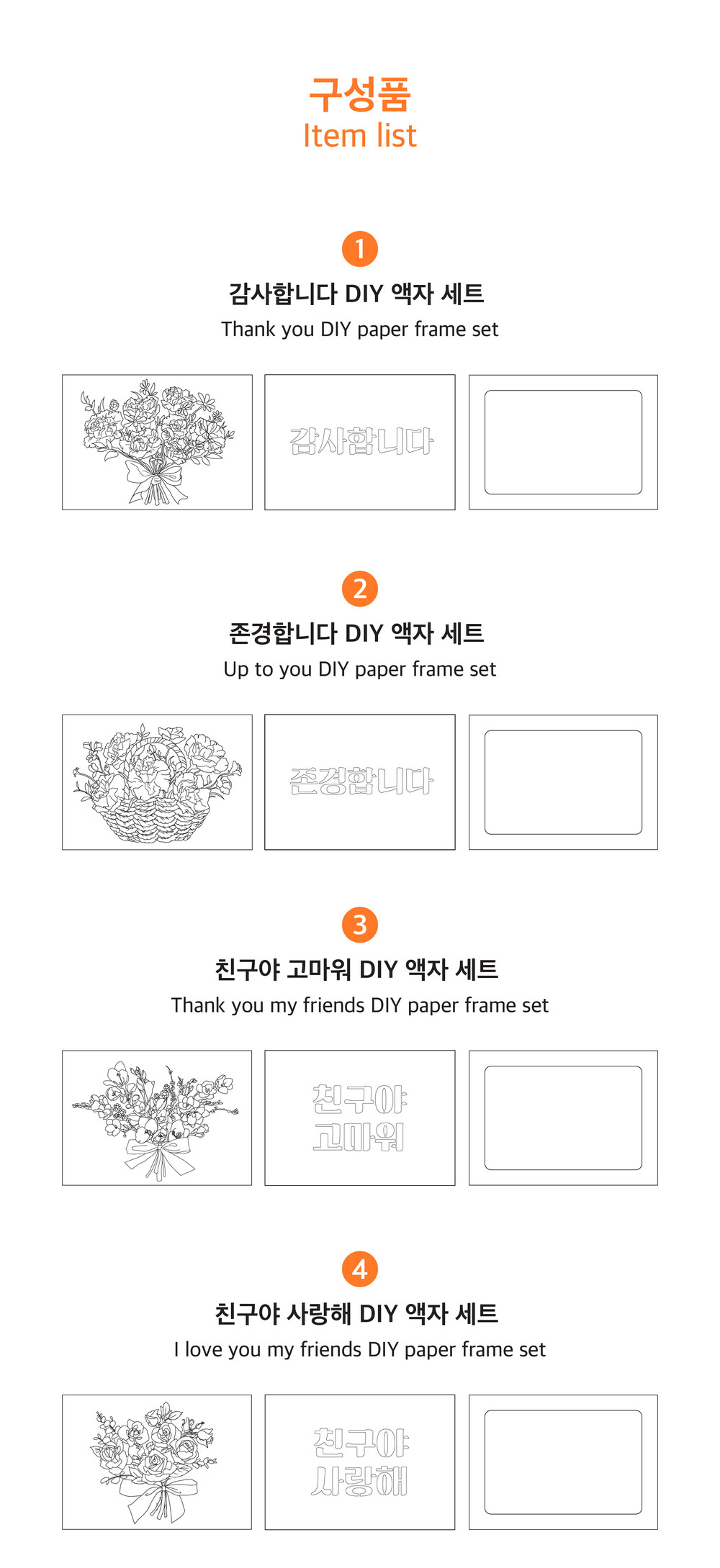 구성품
Item list

1
감사합니다 DIY 액자 세트
Thank you DIY paper frame set

감사합니다

2
존경합니다 DIY 액자 세트
Up to you DIY paper frame set

존경합니다

3
친구야 고마워 DIY 액자 세트
Thank you my friends DIY paper frame set

친구야
고마워

4
친구야 사랑해 DIY 액자 세트
I love you my friends DIY paper frame set

친구야
사랑해