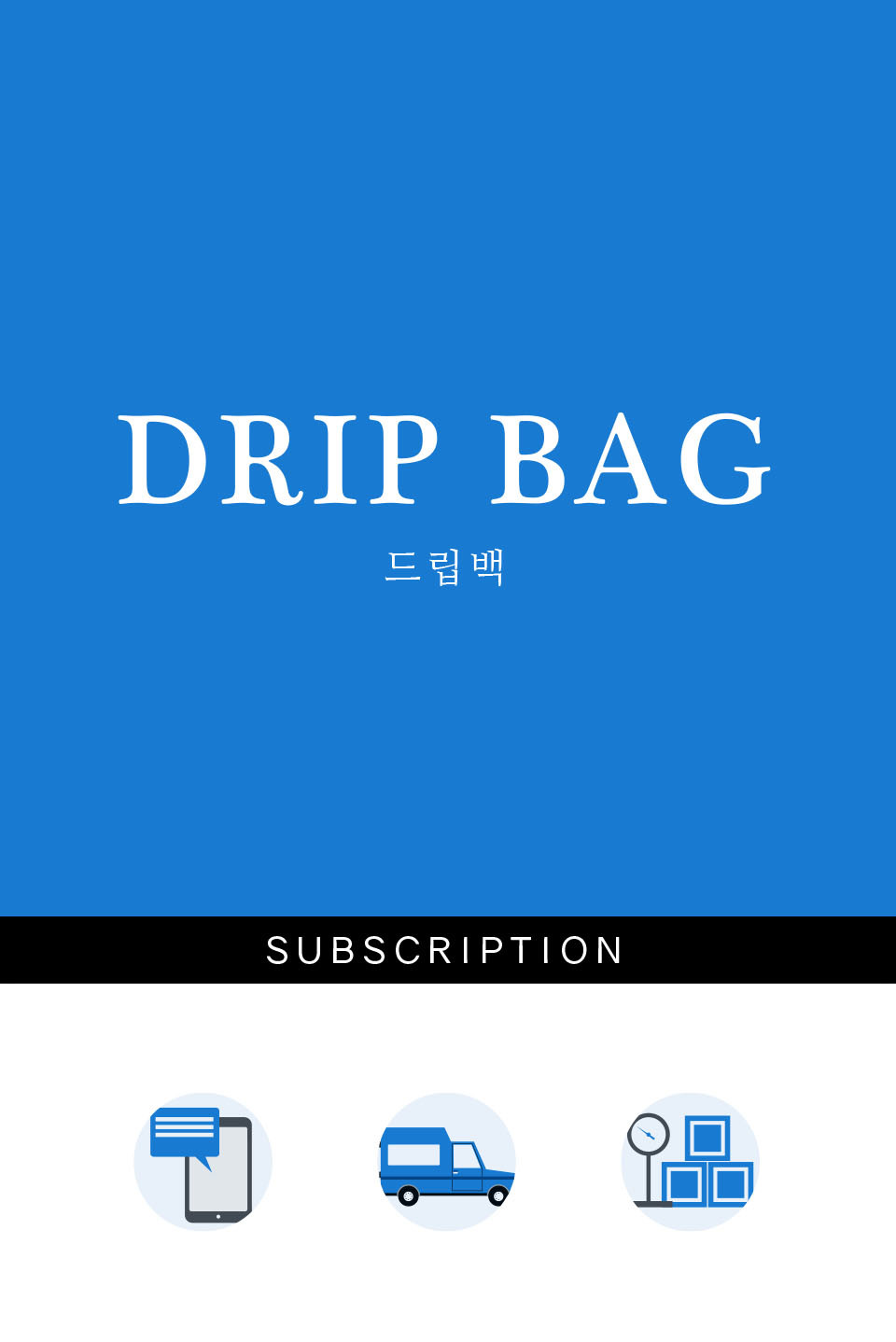 DRIP BAG
드립백

SUBSCRIPTION